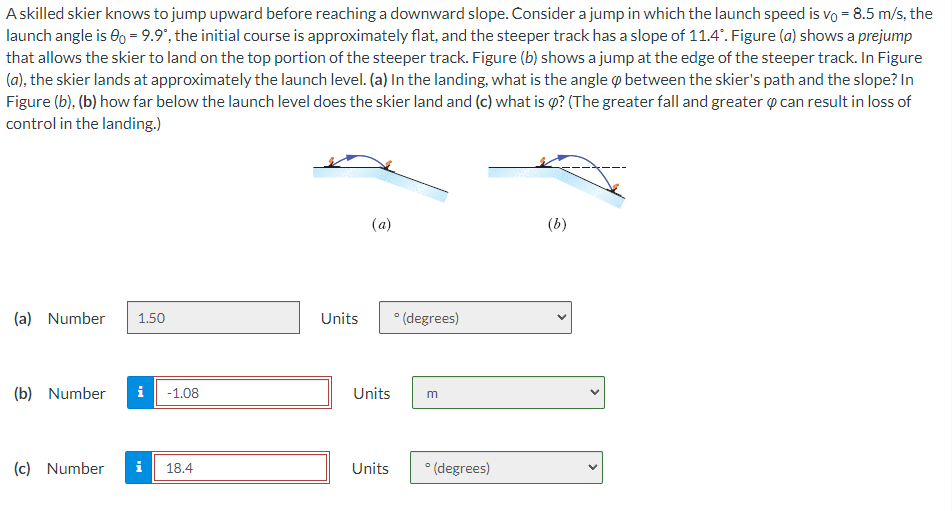 A skilled skier knows to jump upward before reaching a downward slope. Consider a jump in which the launch speed is $v_0$ = 8.5 m/s, the launch angle is $\theta_0$ = 9.9°, the initial course is approximately flat, and the steeper track has a slope of 11.4°. Figure (a) shows a prejump that allows the skier to land on the top portion of the steeper track. Figure (b) shows a jump at the edge of the steeper track. In Figure (a), the skier lands at approximately the launch level. (a) In the landing, what is the angle $\varphi$ between the skier's path and the slope? In Figure (b), (b) how far below the launch level does the skier land and (c) what is $\varphi$? (The greater fall and greater $\varphi$ can result in loss of control in the landing.)

(a)

(b)

(a) Number 1.50 Units ° (degrees)

(b) Number i -1.08 Units m

(c) Number i 18.4 Units ° (degrees)