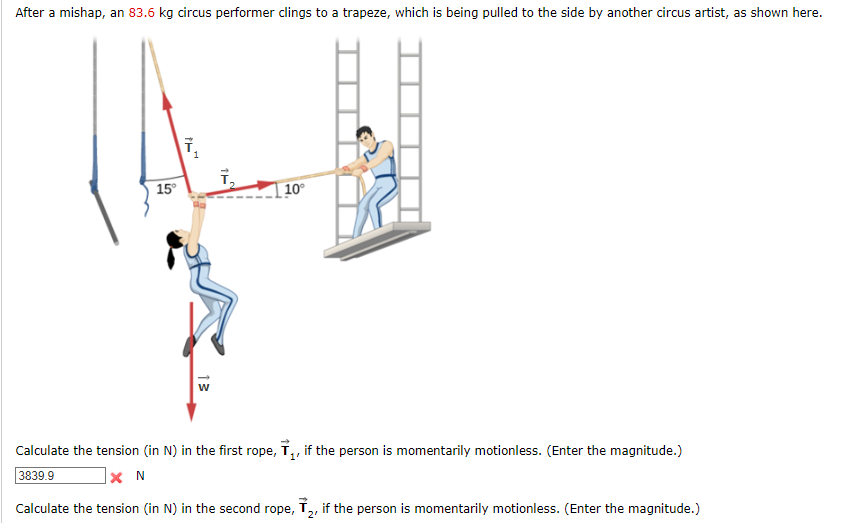 After a mishap, an 83.6 kg circus performer clings to a trapeze, which is being pulled to the side by another circus artist, as shown here.

$\vec{T}_1$

$\vec{T}_2$

15°

10°

$\vec{w}$

Calculate the tension (in N) in the first rope, $\vec{T}_1$, if the person is momentarily motionless. (Enter the magnitude.)

3839.9 N

Calculate the tension (in N) in the second rope, $\vec{T}_2$, if the person is momentarily motionless. (Enter the magnitude.)