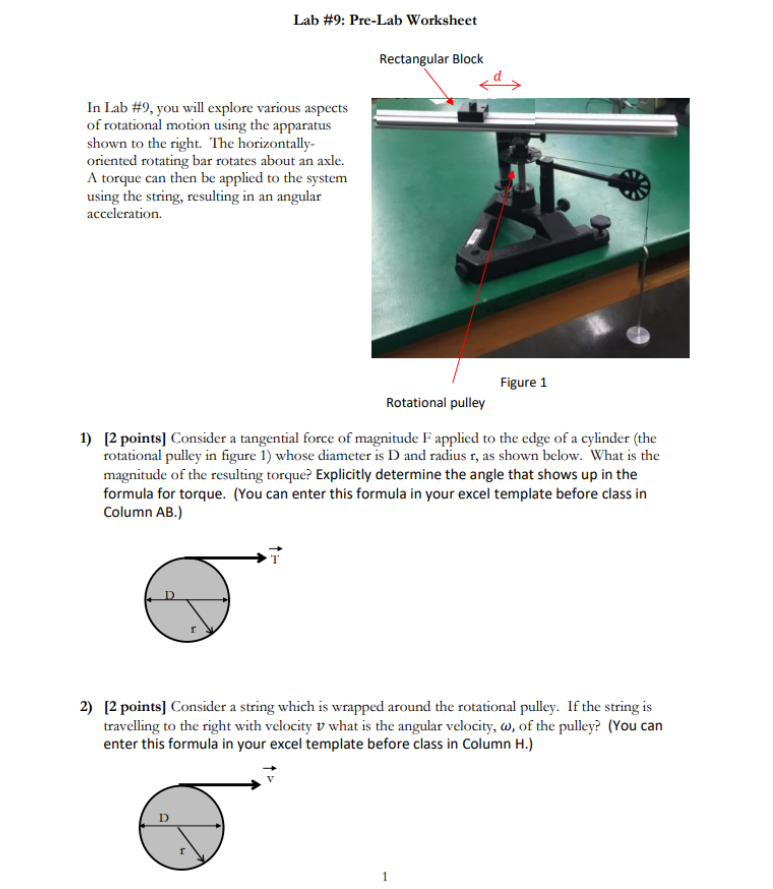 Lab #9: Pre-Lab Worksheet

Rectangular Block

$d$

In Lab #9, you will explore various aspects of rotational motion using the apparatus shown to the right. The horizontally-oriented rotating bar rotates about an axle. A torque can then be applied to the system using the string, resulting in an angular acceleration.

Figure 1

Rotational pulley

1) [2 points] Consider a tangential force of magnitude F applied to the edge of a cylinder (the rotational pulley in figure 1) whose diameter is D and radius r, as shown below. What is the magnitude of the resulting torque? Explicitly determine the angle that shows up in the formula for torque. (You can enter this formula in your excel template before class in Column AB.)

$\vec{T}$

D

r

2) [2 points] Consider a string which is wrapped around the rotational pulley. If the string is travelling to the right with velocity $v$ what is the angular velocity, $\omega$, of the pulley? (You can enter this formula in your excel template before class in Column H.)

$\vec{v}$

D

r

1