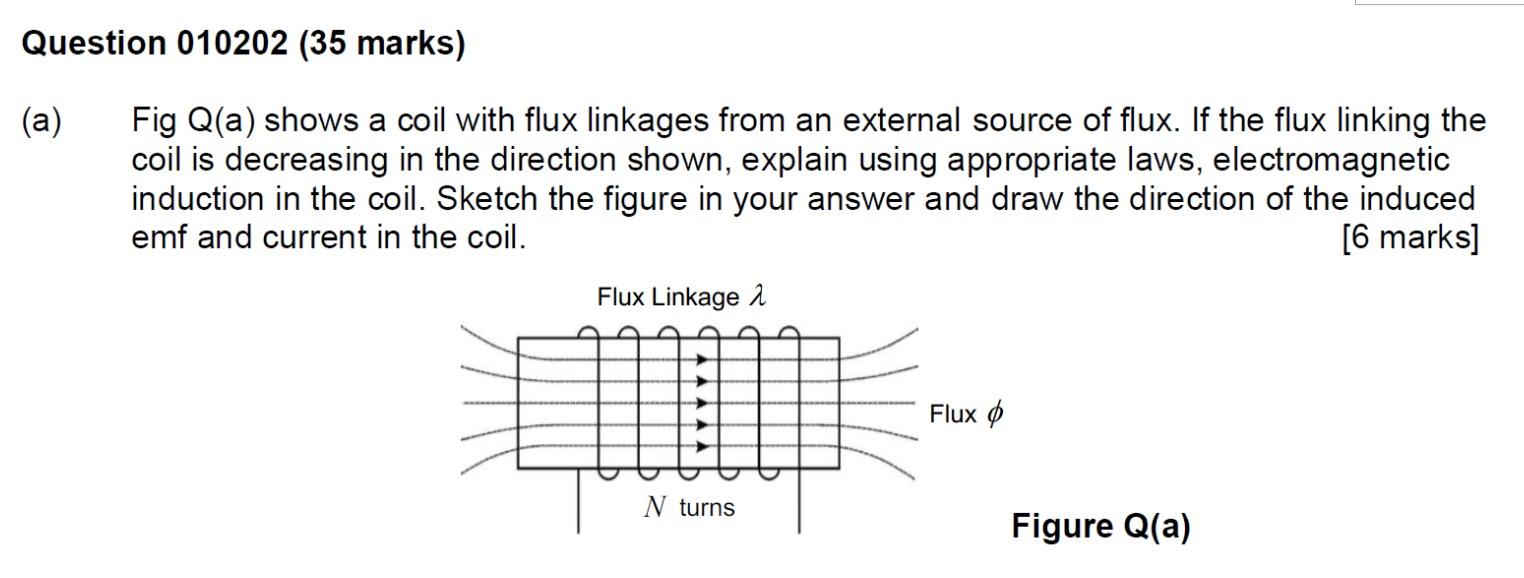 Question 010202 (35 marks)

(a) Fig Q(a) shows a coil with flux linkages from an external source of flux. If the flux linking the coil is decreasing in the direction shown, explain using appropriate laws, electromagnetic induction in the coil. Sketch the figure in your answer and draw the direction of the induced emf and current in the coil. [6 marks]

Flux Linkage $\lambda$

Flux $\phi$

$N$ turns

Figure Q(a)