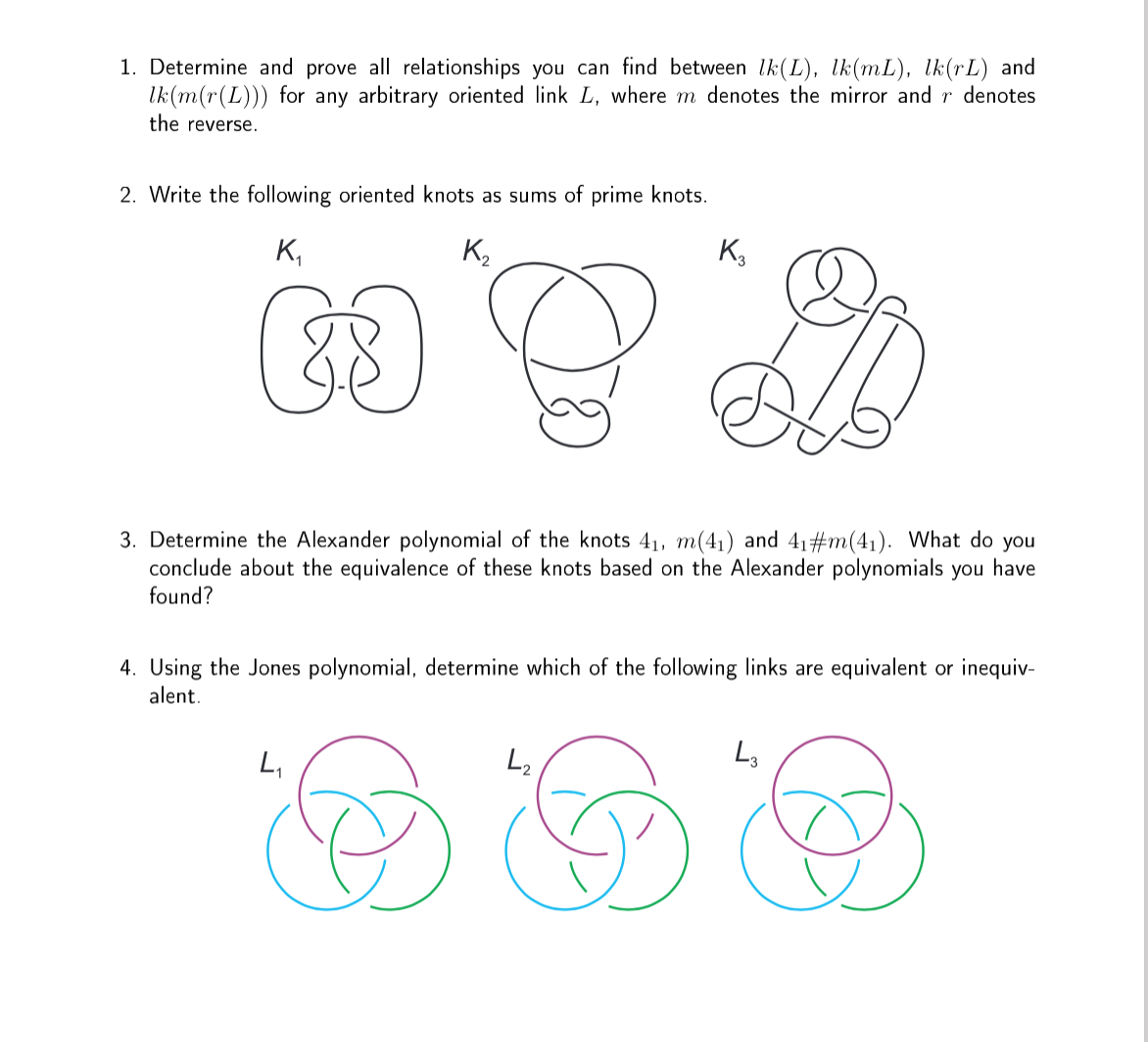 1. Determine and prove all relationships you can find between $lk(L)$, $lk(mL)$, $lk(rL)$ and $lk(m(r(L)))$ for any arbitrary oriented link $L$, where $m$ denotes the mirror and $r$ denotes the reverse.

2. Write the following oriented knots as sums of prime knots.

$K_1$ $K_2$ $K_3$

3. Determine the Alexander polynomial of the knots $4_1$, $m(4_1)$ and $4_1\#m(4_1)$. What do you conclude about the equivalence of these knots based on the Alexander polynomials you have found?

4. Using the Jones polynomial, determine which of the following links are equivalent or inequivalent.

$L_1$ $L_2$ $L_3$