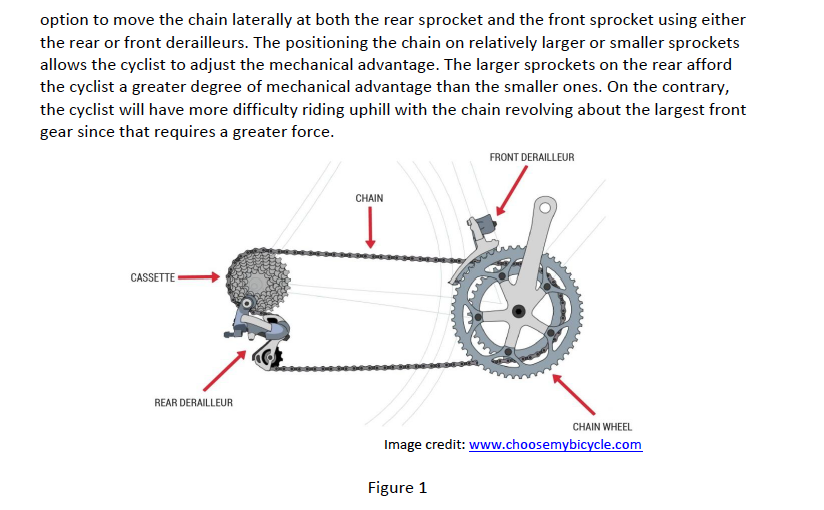 option to move the chain laterally at both the rear sprocket and the front sprocket using either the rear or front derailleurs. The positioning the chain on relatively larger or smaller sprockets allows the cyclist to adjust the mechanical advantage. The larger sprockets on the rear afford the cyclist a greater degree of mechanical advantage than the smaller ones. On the contrary, the cyclist will have more difficulty riding uphill with the chain revolving about the largest front gear since that requires a greater force.

FRONT DERAILLEUR

CHAIN

CASSETTE

REAR DERAILLEUR

CHAIN WHEEL

Image credit: www.choosemybicycle.com

Figure 1