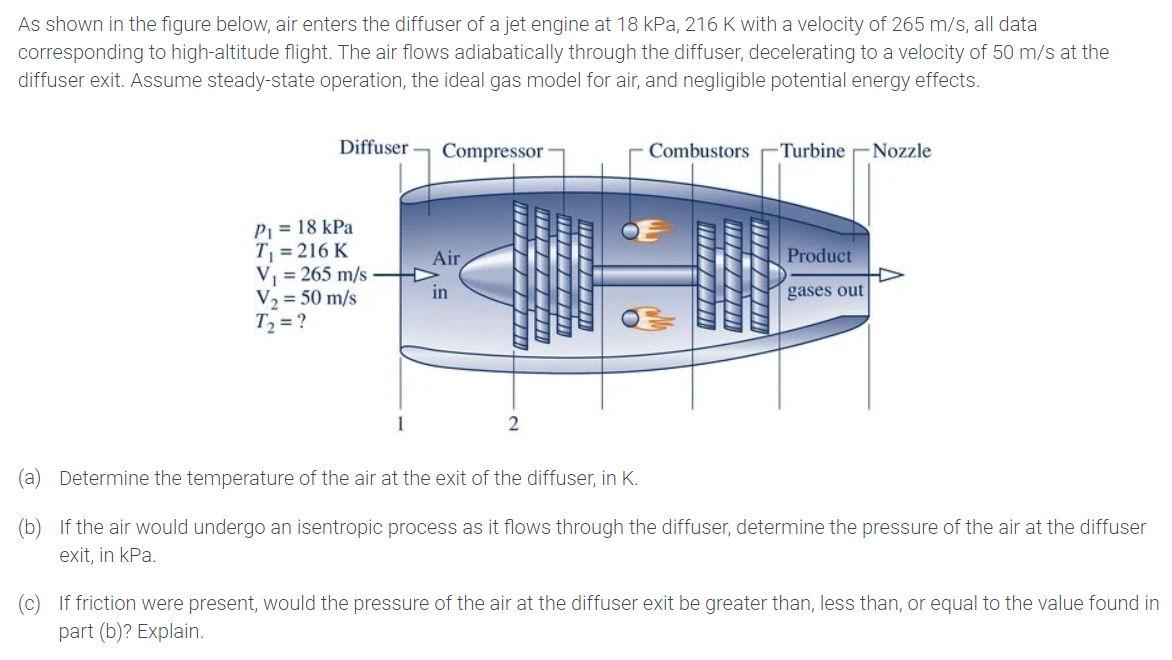 As shown in the figure below, air enters the diffuser of a jet engine at 18 kPa, 216 K with a velocity of 265 m/s, all data corresponding to high-altitude flight. The air flows adiabatically through the diffuser, decelerating to a velocity of 50 m/s at the diffuser exit. Assume steady-state operation, the ideal gas model for air, and negligible potential energy effects.

Diffuser Compressor Combustors Turbine Nozzle

$p_1 = 18$ kPa
$T_1 = 216$ K
$V_1 = 265$ m/s
$V_2 = 50$ m/s
$T_2 = ?$

Air in

Product gases out

1 2

(a) Determine the temperature of the air at the exit of the diffuser, in K.

(b) If the air would undergo an isentropic process as it flows through the diffuser, determine the pressure of the air at the diffuser exit, in kPa.

(c) If friction were present, would the pressure of the air at the diffuser exit be greater than, less than, or equal to the value found in part (b)? Explain.