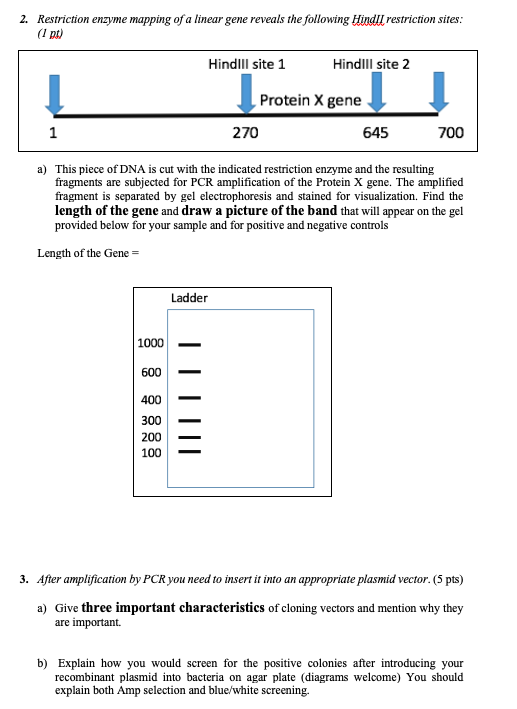 2. Restriction enzyme mapping of a linear gene reveals the following HindII restriction sites: (1 pt)

HindIII site 1

HindIII site 2

Protein X gene

1

270

645

700

a) This piece of DNA is cut with the indicated restriction enzyme and the resulting fragments are subjected for PCR amplification of the Protein X gene. The amplified fragment is separated by gel electrophoresis and stained for visualization. Find the length of the gene and draw a picture of the band that will appear on the gel provided below for your sample and for positive and negative controls

Length of the Gene =

Ladder

1000

600

400

300

200

100

3. After amplification by PCR you need to insert it into an appropriate plasmid vector. (5 pts)

a) Give three important characteristics of cloning vectors and mention why they are important.

b) Explain how you would screen for the positive colonies after introducing your recombinant plasmid into bacteria on agar plate (diagrams welcome) You should explain both Amp selection and blue/white screening.