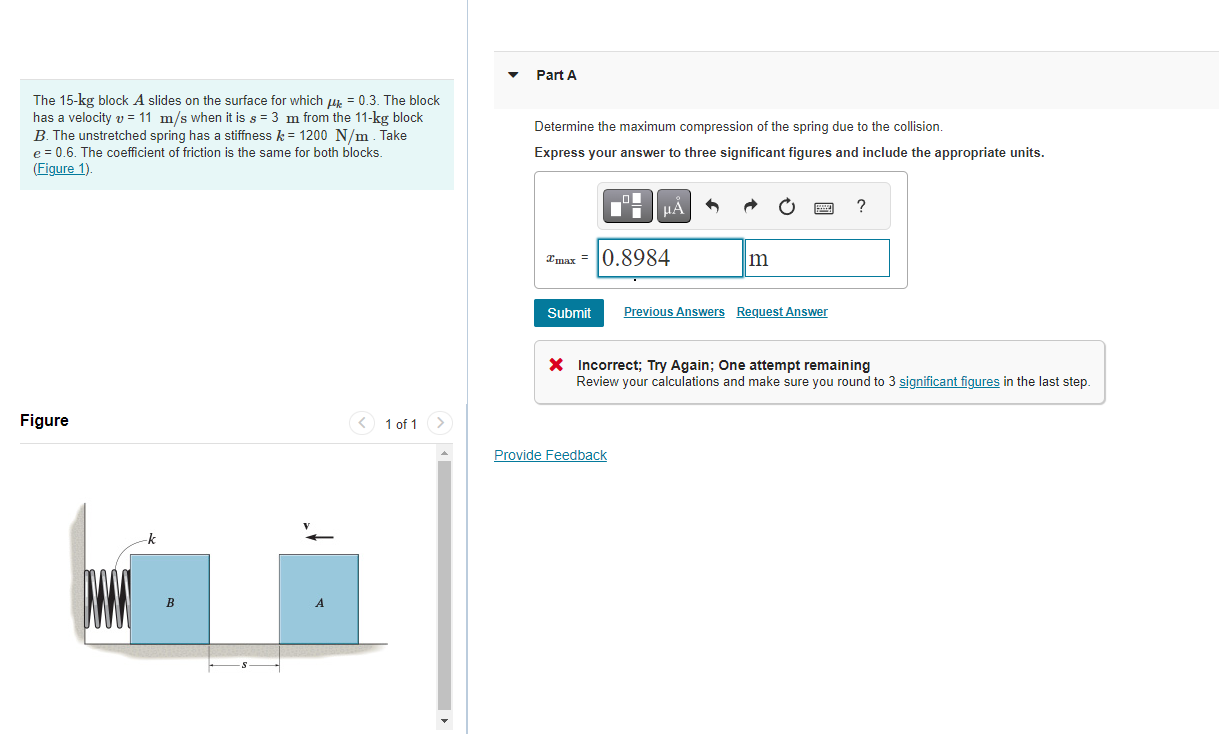 The 15-kg block $A$ slides on the surface for which $\mu_k$ = 0.3. The block has a velocity $v$ = 11 m/s when it is $s$ = 3 m from the 11-kg block $B$. The unstretched spring has a stiffness $k$ = 1200 N/m . Take $e$ = 0.6. The coefficient of friction is the same for both blocks. (Figure 1).

Figure

1 of 1

k

v

B

A

s

Part A

Determine the maximum compression of the spring due to the collision.

Express your answer to three significant figures and include the appropriate units.

μÅ

?

$x_{max}$ = 0.8984 m

Submit

Previous Answers

Request Answer

Incorrect; Try Again; One attempt remaining
Review your calculations and make sure you round to 3 significant figures in the last step.

Provide Feedback