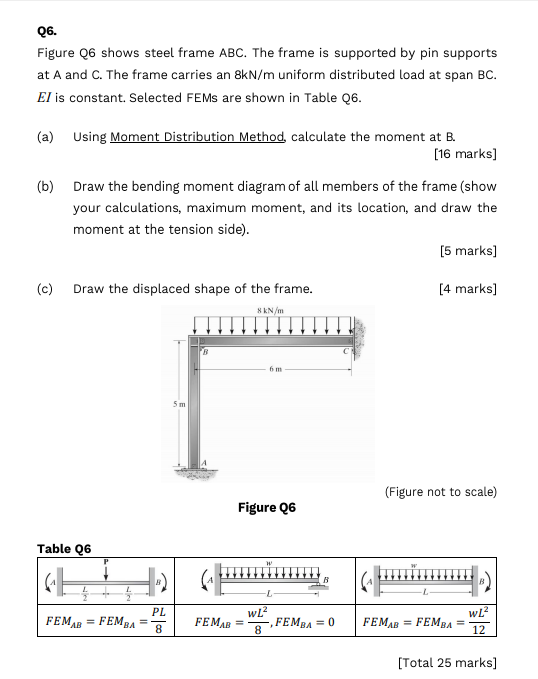 Q6.

Figure Q6 shows steel frame ABC. The frame is supported by pin supports at A and C. The frame carries an 8kN/m uniform distributed load at span BC. $EI$ is constant. Selected FEMs are shown in Table Q6.

(a) Using Moment Distribution Method, calculate the moment at B.

[16 marks]

(b) Draw the bending moment diagram of all members of the frame (show your calculations, maximum moment, and its location, and draw the moment at the tension side).

[5 marks]

(c) Draw the displaced shape of the frame.

[4 marks]

8 kN/m

B

C

6 m

5 m

A

(Figure not to scale)

Figure Q6

Table Q6

| P A $\frac{L}{2}$ $\frac{L}{2}$ B | w A L B | w A L B |
|---|---|---|
| $FEM_{AB} = FEM_{BA} = \frac{PL}{8}$ | $FEM_{AB} = \frac{wL^2}{8}, FEM_{BA} = 0$ | $FEM_{AB} = FEM_{BA} = \frac{wL^2}{12}$ |

[Total 25 marks]