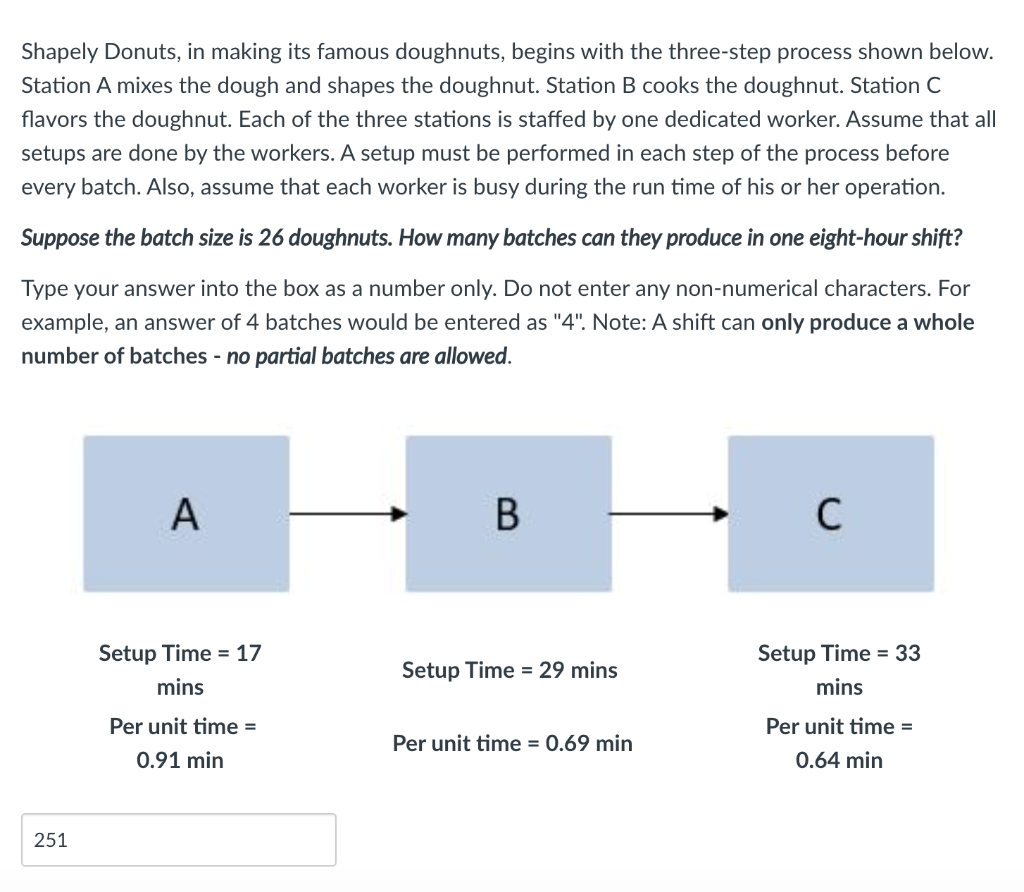 Shapely Donuts, in making its famous doughnuts, begins with the three-step process shown below. Station A mixes the dough and shapes the doughnut. Station B cooks the doughnut. Station C flavors the doughnut. Each of the three stations is staffed by one dedicated worker. Assume that all setups are done by the workers. A setup must be performed in each step of the process before every batch. Also, assume that each worker is busy during the run time of his or her operation.

Suppose the batch size is 26 doughnuts. How many batches can they produce in one eight-hour shift?

Type your answer into the box as a number only. Do not enter any non-numerical characters. For example, an answer of 4 batches would be entered as "4". Note: A shift can only produce a whole number of batches - no partial batches are allowed.

A

B

C

Setup Time = 17 mins

Per unit time = 0.91 min

Setup Time = 29 mins

Per unit time = 0.69 min

Setup Time = 33 mins

Per unit time = 0.64 min

251