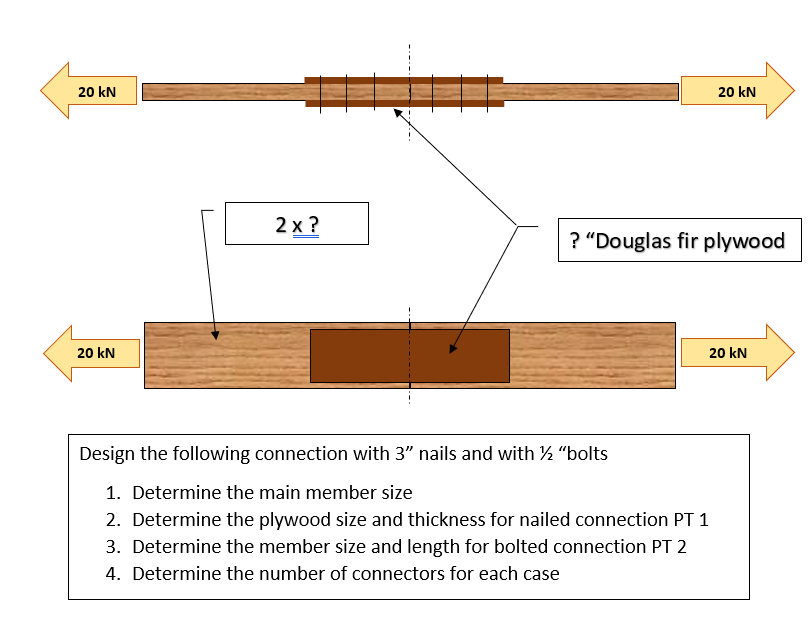 20 kN

20 kN

2 x ?

? “Douglas fir plywood

20 kN

20 kN

Design the following connection with 3” nails and with ½ “bolts

1. Determine the main member size
2. Determine the plywood size and thickness for nailed connection PT 1
3. Determine the member size and length for bolted connection PT 2
4. Determine the number of connectors for each case