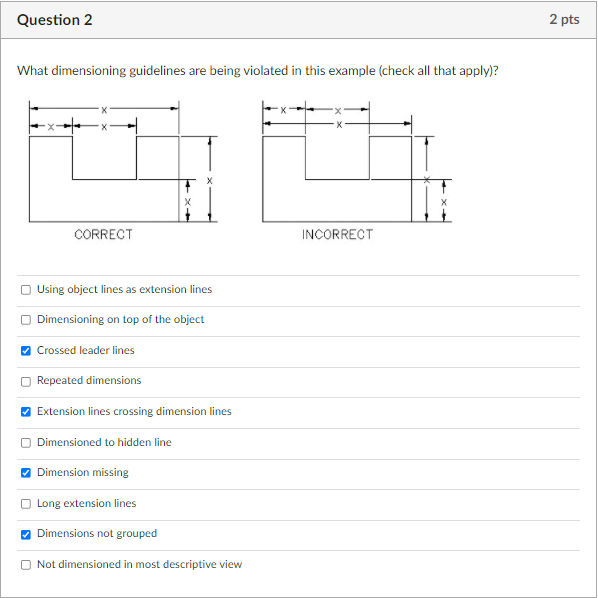 Question 2

2 pts

What dimensioning guidelines are being violated in this example (check all that apply)?

X
X X
X
X
CORRECT

X X
X
X
X
INCORRECT

☐ Using object lines as extension lines

☐ Dimensioning on top of the object

☑ Crossed leader lines

☐ Repeated dimensions

☑ Extension lines crossing dimension lines

☐ Dimensioned to hidden line

☑ Dimension missing

☐ Long extension lines

☑ Dimensions not grouped

☐ Not dimensioned in most descriptive view