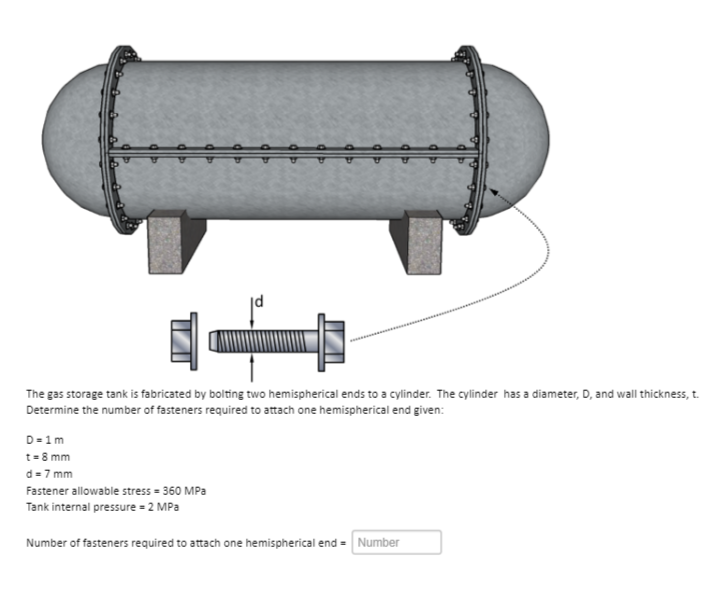 d

The gas storage tank is fabricated by bolting two hemispherical ends to a cylinder. The cylinder has a diameter, D, and wall thickness, t. Determine the number of fasteners required to attach one hemispherical end given:

D = 1 m
t = 8 mm
d = 7 mm
Fastener allowable stress = 360 MPa
Tank internal pressure = 2 MPa

Number of fasteners required to attach one hemispherical end = Number