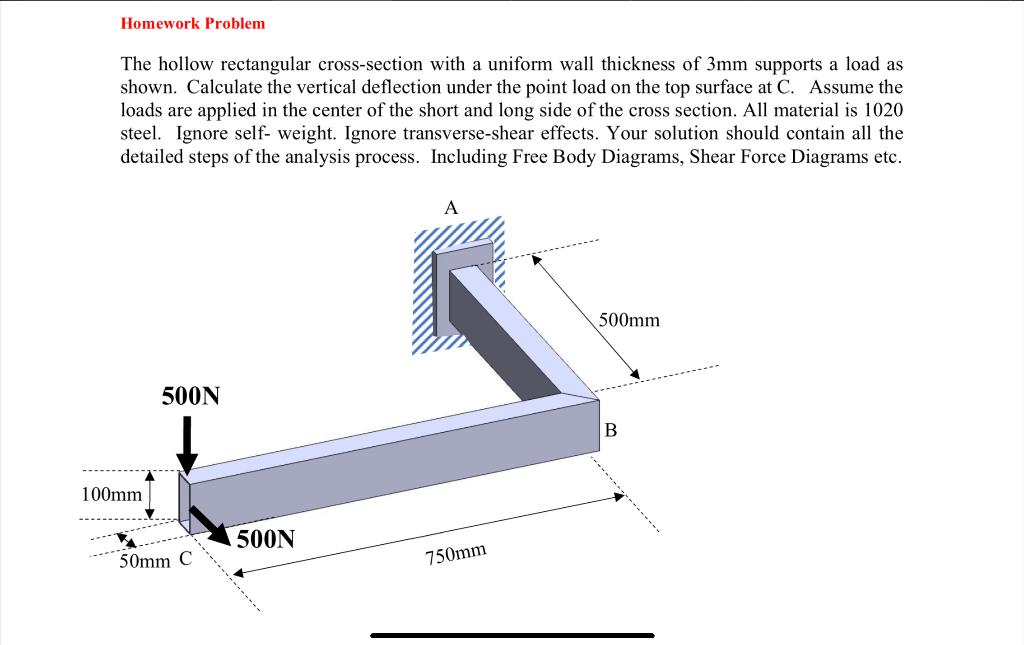 Homework Problem

The hollow rectangular cross-section with a uniform wall thickness of 3mm supports a load as shown. Calculate the vertical deflection under the point load on the top surface at C. Assume the loads are applied in the center of the short and long side of the cross section. All material is 1020 steel. Ignore self- weight. Ignore transverse-shear effects. Your solution should contain all the detailed steps of the analysis process. Including Free Body Diagrams, Shear Force Diagrams etc.

A

500mm

500N

B

100mm

500N

50mm C

750mm