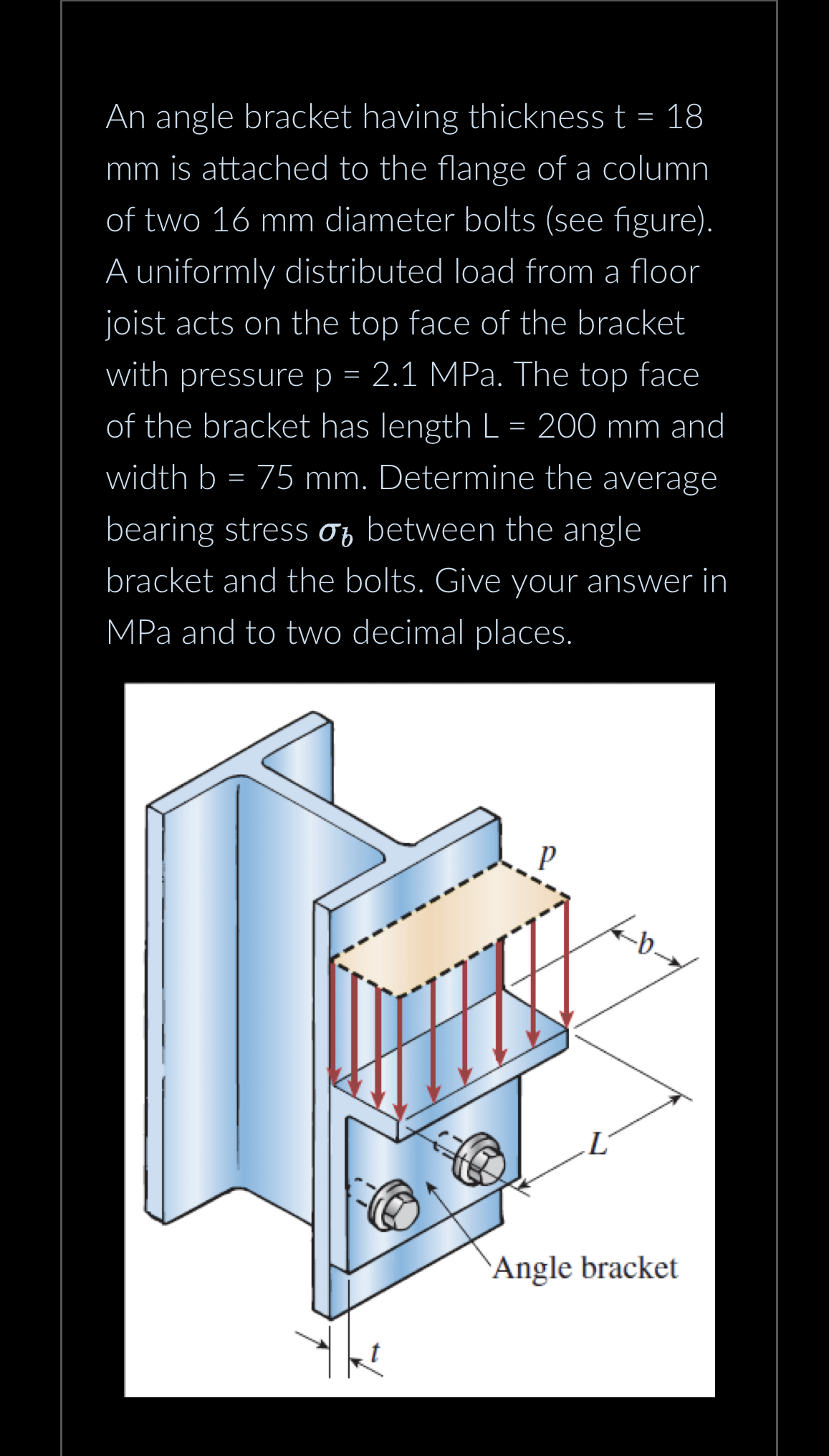 An angle bracket having thickness t = 18 mm is attached to the flange of a column of two 16 mm diameter bolts (see figure). A uniformly distributed load from a floor joist acts on the top face of the bracket with pressure p = 2.1 MPa. The top face of the bracket has length L = 200 mm and width b = 75 mm. Determine the average bearing stress $\sigma_b$ between the angle bracket and the bolts. Give your answer in MPa and to two decimal places.

$p$

$b$

$L$

Angle bracket

$t$