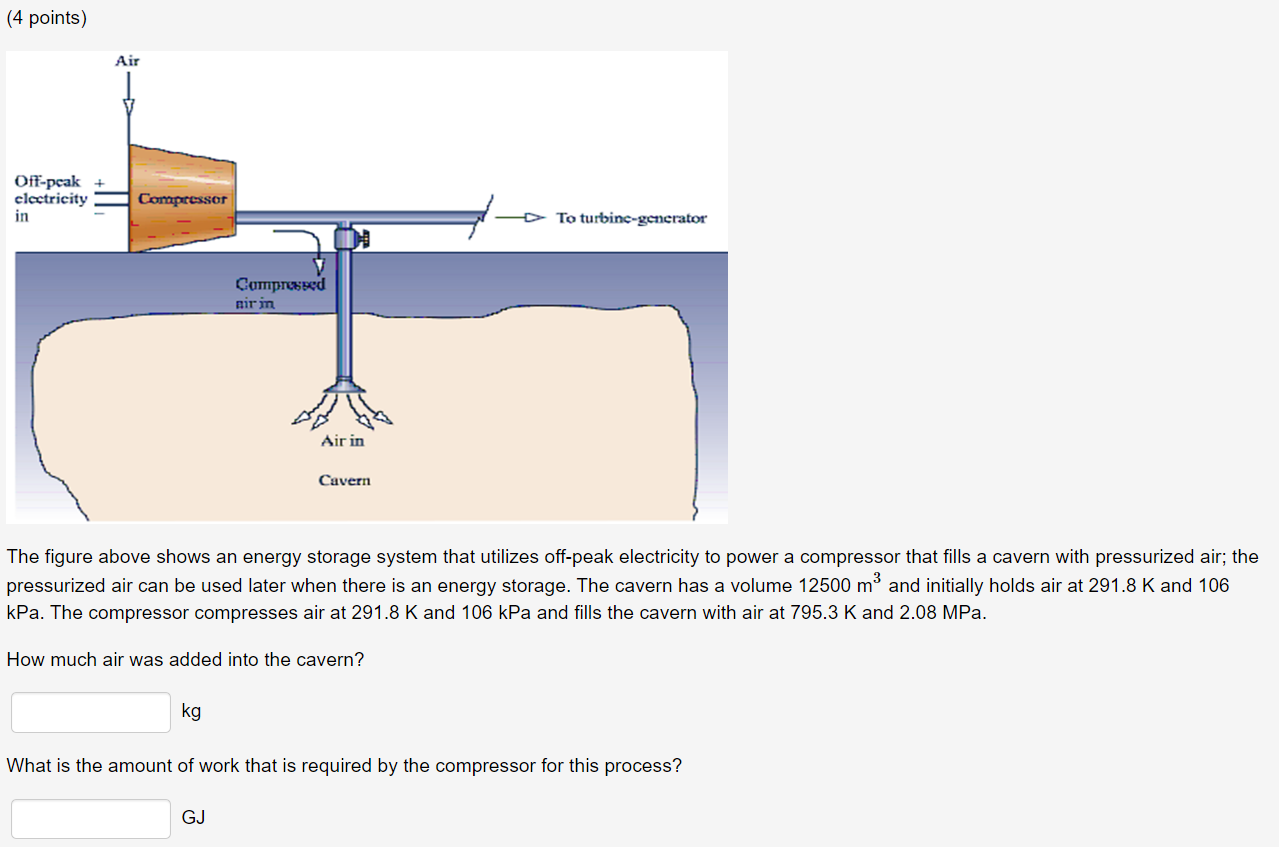 (4 points)

Air

Off-peak electricity in + −

Compressor

To turbine-generator

Compressed air in

Air in

Cavern

The figure above shows an energy storage system that utilizes off-peak electricity to power a compressor that fills a cavern with pressurized air; the pressurized air can be used later when there is an energy storage. The cavern has a volume 12500 $m^3$ and initially holds air at 291.8 K and 106 kPa. The compressor compresses air at 291.8 K and 106 kPa and fills the cavern with air at 795.3 K and 2.08 MPa.

How much air was added into the cavern?

kg

What is the amount of work that is required by the compressor for this process?

GJ