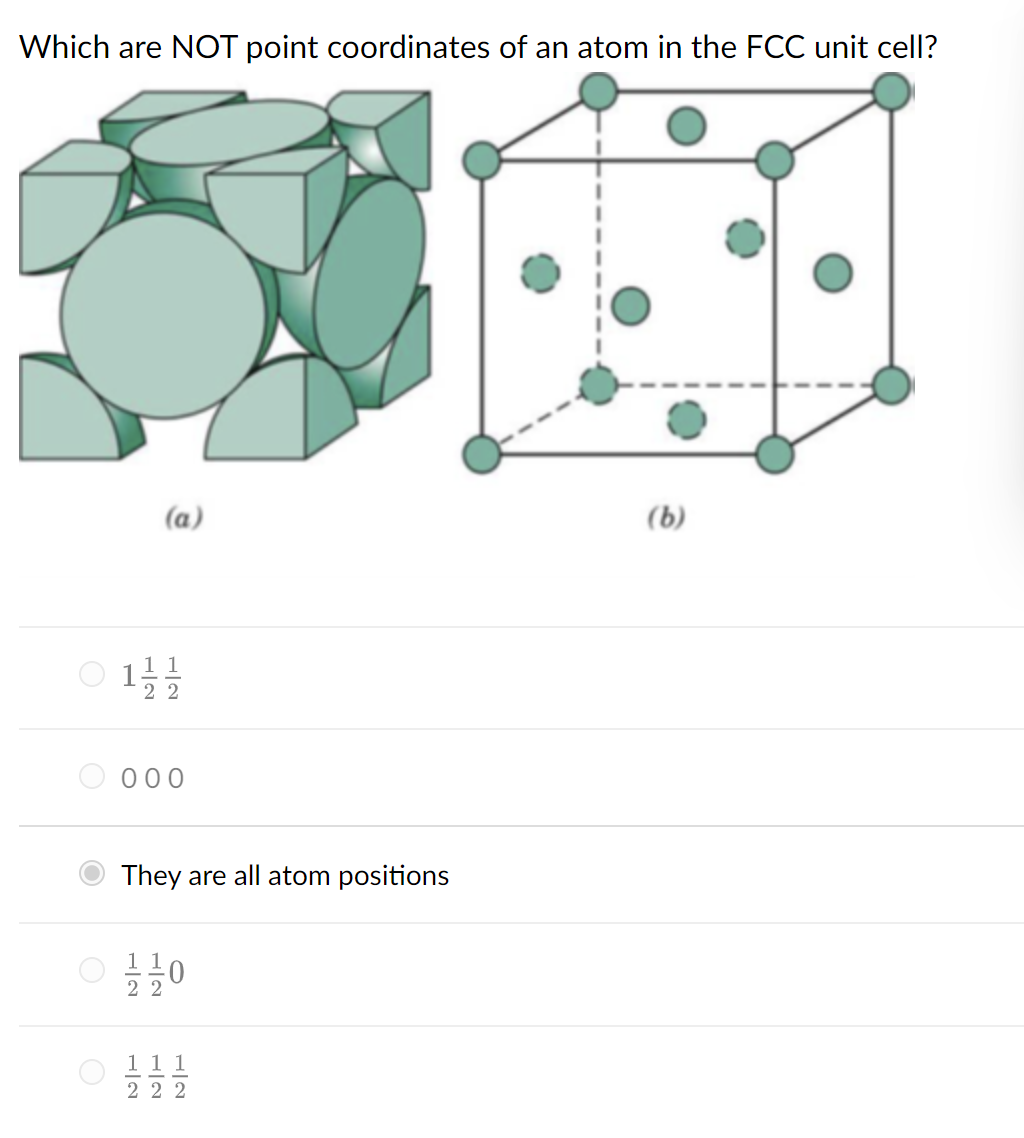 Which are NOT point coordinates of an atom in the FCC unit cell?

(a)

(b)

$1\frac{1}{2}\frac{1}{2}$

0 0 0

They are all atom positions

$\frac{1}{2}\frac{1}{2}0$

$\frac{1}{2}\frac{1}{2}\frac{1}{2}$