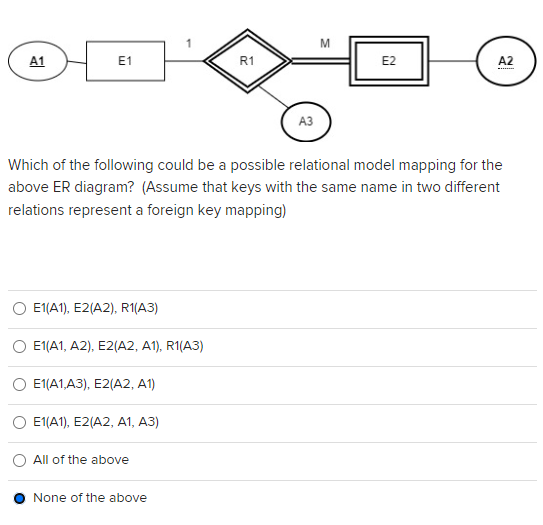 A1 E1 1 R1 M E2 A2

A3

Which of the following could be a possible relational model mapping for the above ER diagram? (Assume that keys with the same name in two different relations represent a foreign key mapping)

E1(A1), E2(A2), R1(A3)

E1(A1, A2), E2(A2, A1), R1(A3)

E1(A1,A3), E2(A2, A1)

E1(A1), E2(A2, A1, A3)

All of the above

None of the above