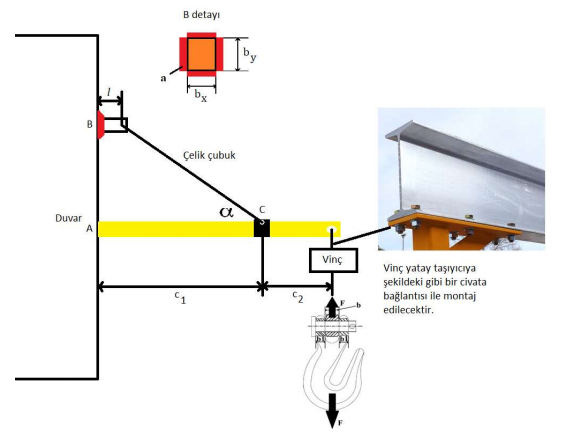 B detayı

$b_y$

a

$b_x$

$l$

B

Çelik çubuk

$\alpha$

C

Duvar

A

Vinç

$c_1$

$c_2$

F

b

F

Vinç yatay taşıyıcıya şekildeki gibi bir civata bağlantısı ile montaj edilecektir.