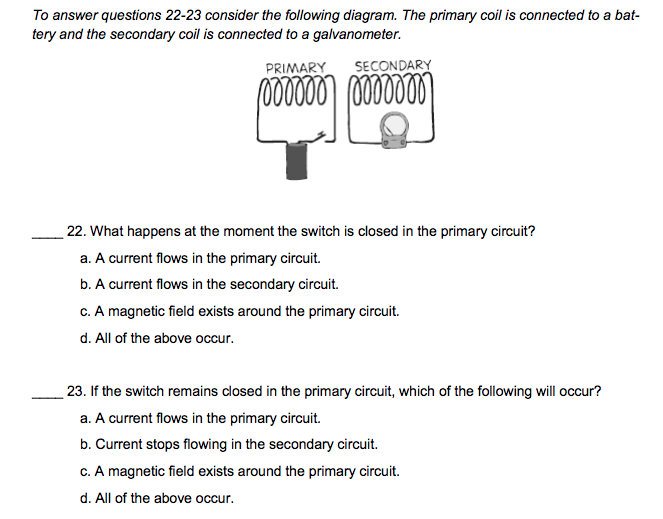 To answer questions 22-23 consider the following diagram. The primary coil is connected to a battery and the secondary coil is connected to a galvanometer.

PRIMARY SECONDARY

____ 22. What happens at the moment the switch is closed in the primary circuit?

a. A current flows in the primary circuit.

b. A current flows in the secondary circuit.

c. A magnetic field exists around the primary circuit.

d. All of the above occur.

____ 23. If the switch remains closed in the primary circuit, which of the following will occur?

a. A current flows in the primary circuit.

b. Current stops flowing in the secondary circuit.

c. A magnetic field exists around the primary circuit.

d. All of the above occur.