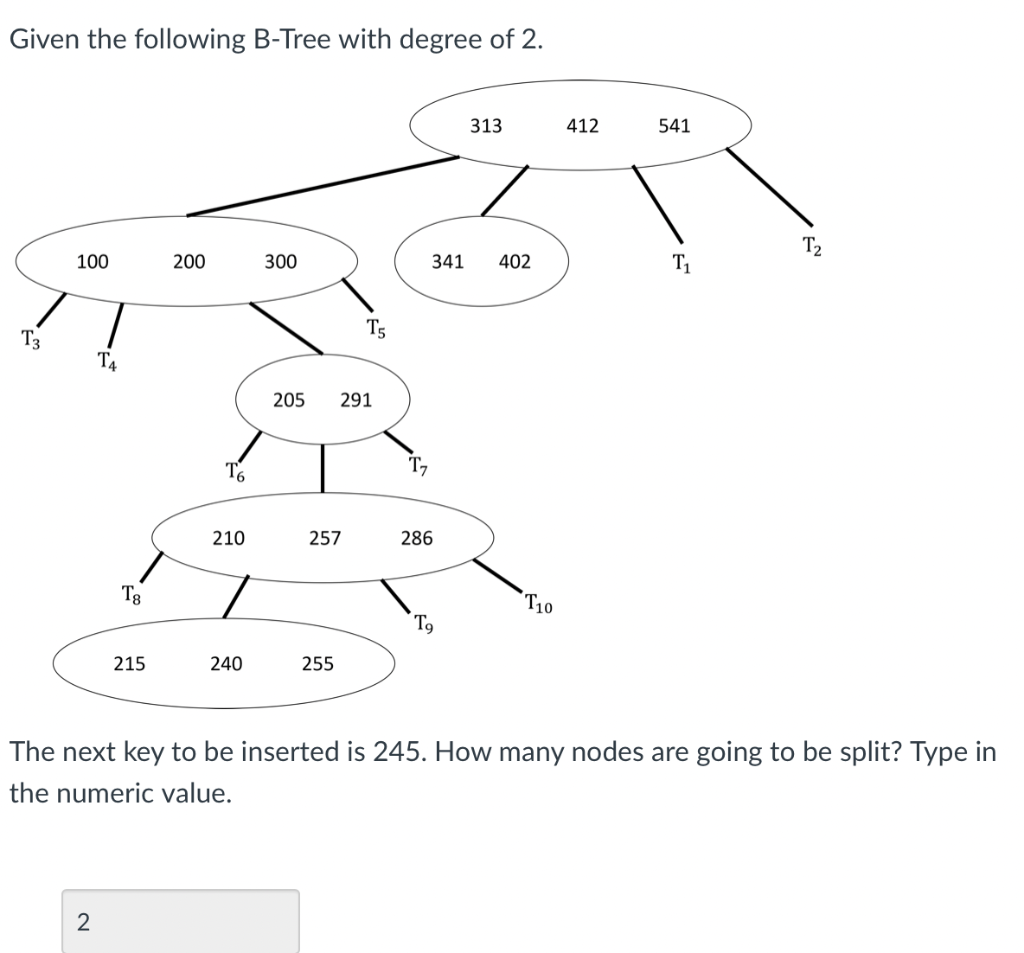 Given the following B-Tree with degree of 2.

313 412 541

100 200 300

341 402

$T_1$

$T_2$

$T_3$

$T_4$

$T_5$

205 291

$T_6$

$T_7$

210 257 286

$T_8$

$T_9$

$T_{10}$

215 240 255

The next key to be inserted is 245. How many nodes are going to be split? Type in the numeric value.

2