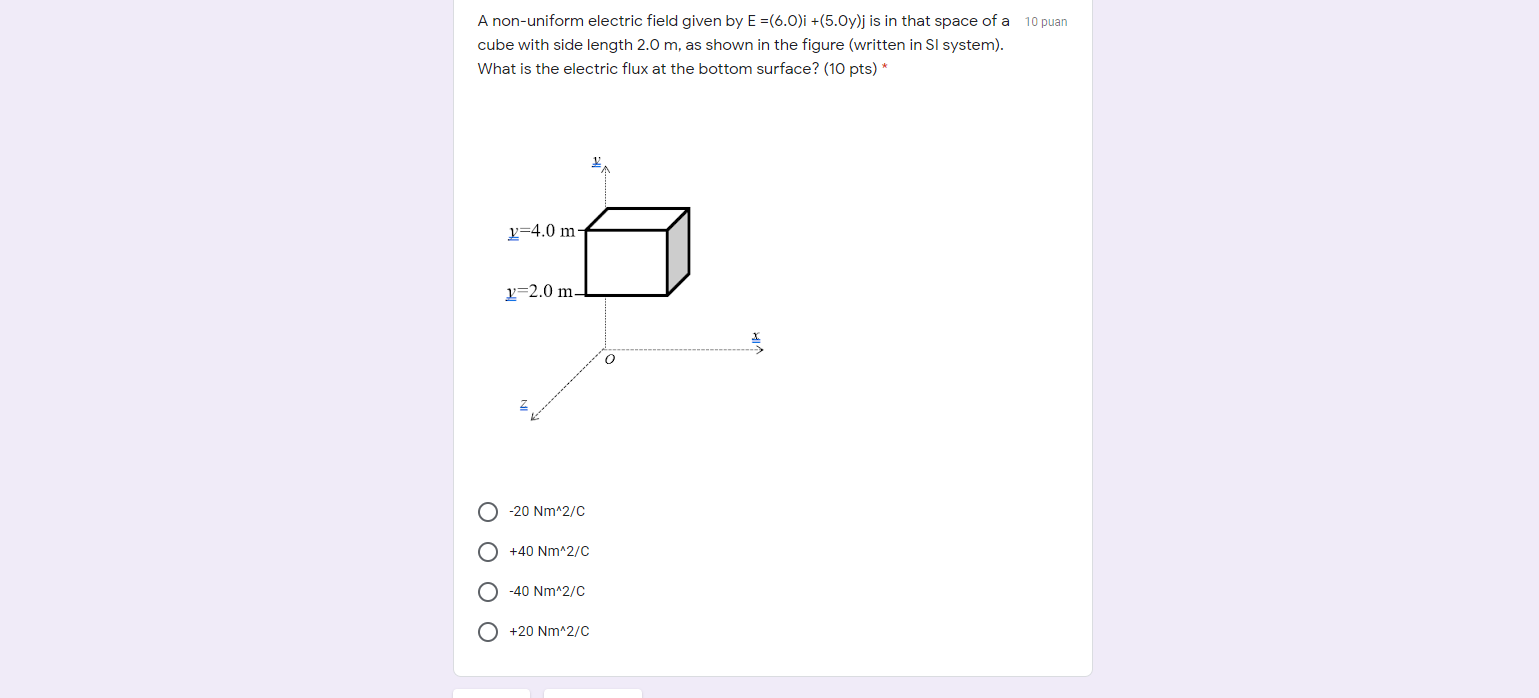 A non-uniform electric field given by E =(6.0)i +(5.0y)j is in that space of a cube with side length 2.0 m, as shown in the figure (written in SI system). What is the electric flux at the bottom surface? (10 pts) *

10 puan

y

y=4.0 m

y=2.0 m

x

O

z

-20 Nm^2/C

+40 Nm^2/C

-40 Nm^2/C

+20 Nm^2/C