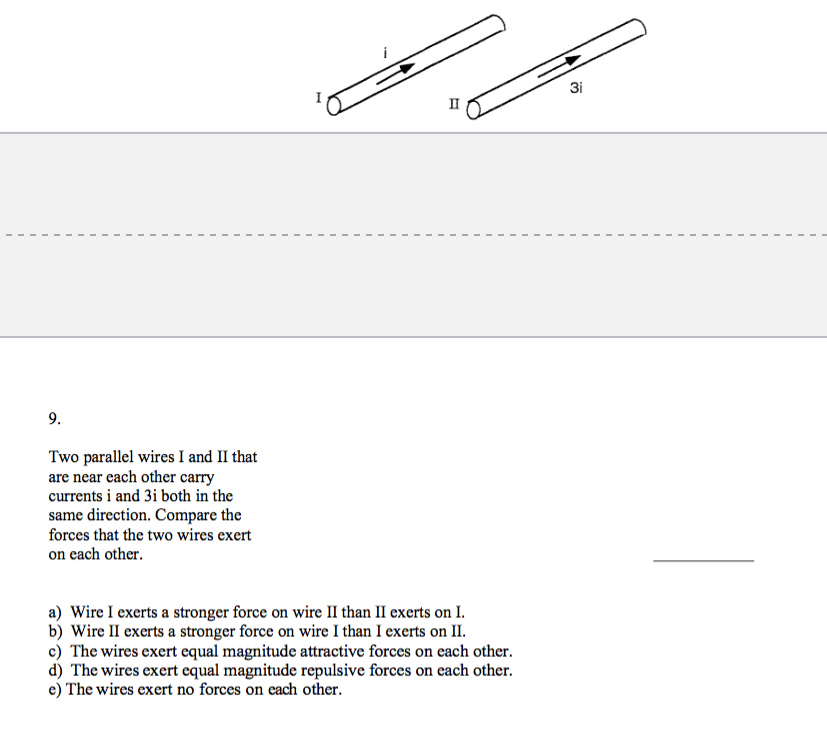 i

I

II

3i

9.

Two parallel wires I and II that are near each other carry currents i and 3i both in the same direction. Compare the forces that the two wires exert on each other.

a) Wire I exerts a stronger force on wire II than II exerts on I.
b) Wire II exerts a stronger force on wire I than I exerts on II.
c) The wires exert equal magnitude attractive forces on each other.
d) The wires exert equal magnitude repulsive forces on each other.
e) The wires exert no forces on each other.