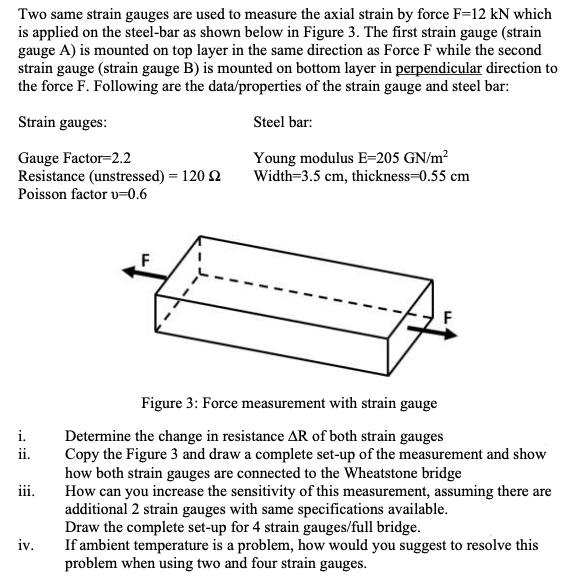 Two same strain gauges are used to measure the axial strain by force F=12 kN which is applied on the steel-bar as shown below in Figure 3. The first strain gauge (strain gauge A) is mounted on top layer in the same direction as Force F while the second strain gauge (strain gauge B) is mounted on bottom layer in perpendicular direction to the force F. Following are the data/properties of the strain gauge and steel bar:

Strain gauges:

Gauge Factor=2.2
Resistance (unstressed) = 120 Ω
Poisson factor υ=0.6

Steel bar:

Young modulus E=205 GN/m$^2$
Width=3.5 cm, thickness=0.55 cm

F

F

Figure 3: Force measurement with strain gauge

i. Determine the change in resistance ΔR of both strain gauges
ii. Copy the Figure 3 and draw a complete set-up of the measurement and show how both strain gauges are connected to the Wheatstone bridge
iii. How can you increase the sensitivity of this measurement, assuming there are additional 2 strain gauges with same specifications available.
Draw the complete set-up for 4 strain gauges/full bridge.
iv. If ambient temperature is a problem, how would you suggest to resolve this problem when using two and four strain gauges.