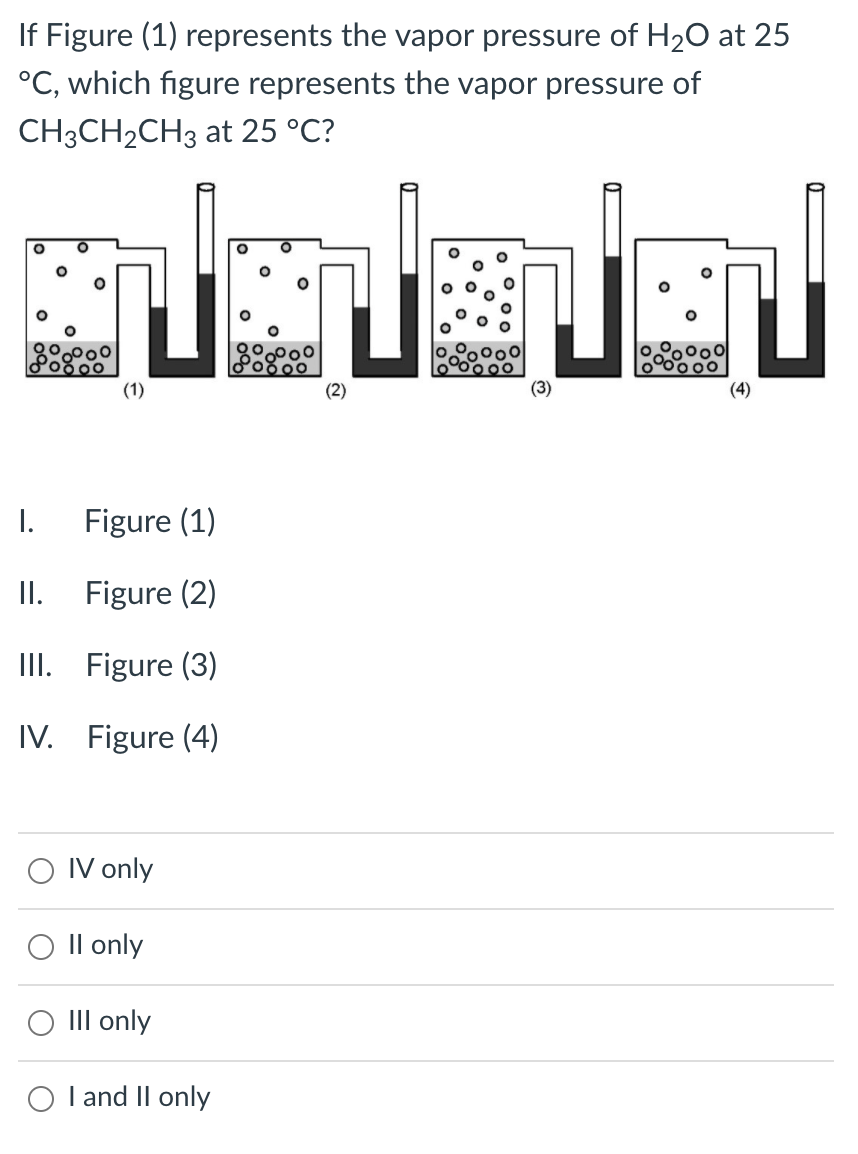 If Figure (1) represents the vapor pressure of $H_2O$ at 25 °C, which figure represents the vapor pressure of $CH_3CH_2CH_3$ at 25 °C?

(1)
(2)
(3)
(4)

I. Figure (1)

II. Figure (2)

III. Figure (3)

IV. Figure (4)

IV only

II only

III only

I and II only