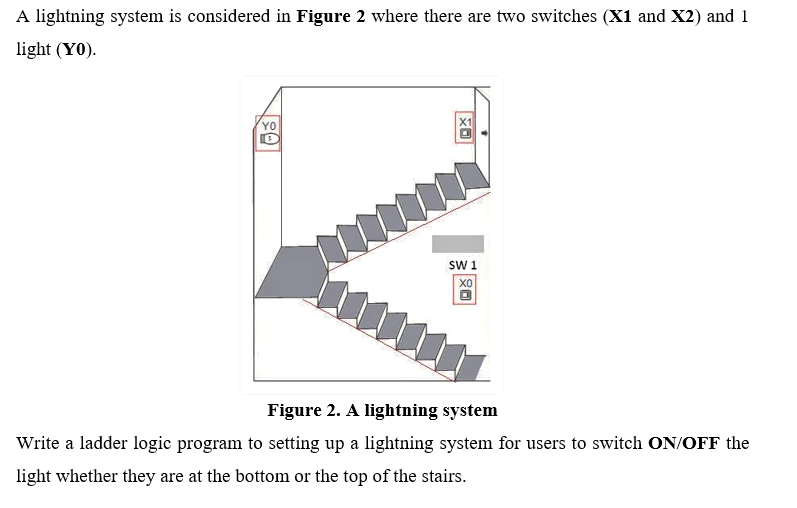 A lightning system is considered in **Figure 2** where there are two switches (**X1** and **X2**) and 1 light (**Y0**).

Y0

X1

SW 1

X0

**Figure 2. A lightning system**

Write a ladder logic program to setting up a lightning system for users to switch **ON/OFF** the light whether they are at the bottom or the top of the stairs.