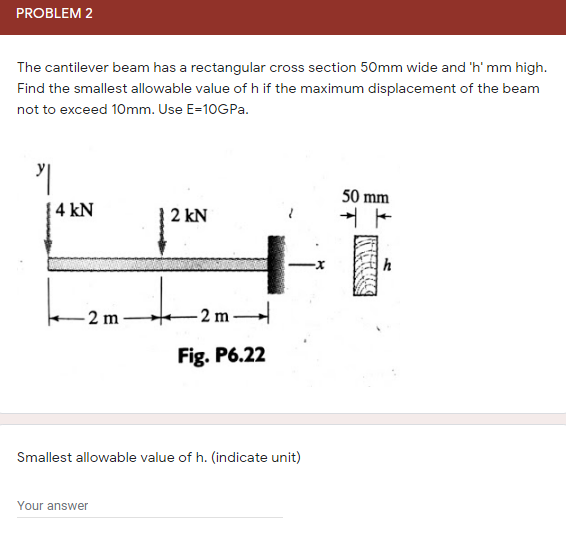 PROBLEM 2

The cantilever beam has a rectangular cross section 50mm wide and 'h' mm high. Find the smallest allowable value of h if the maximum displacement of the beam not to exceed 10mm. Use E=10GPa.

y
4 kN
2 kN
50 mm
x
h
2 m
2 m
Fig. P6.22

Smallest allowable value of h. (indicate unit)

Your answer