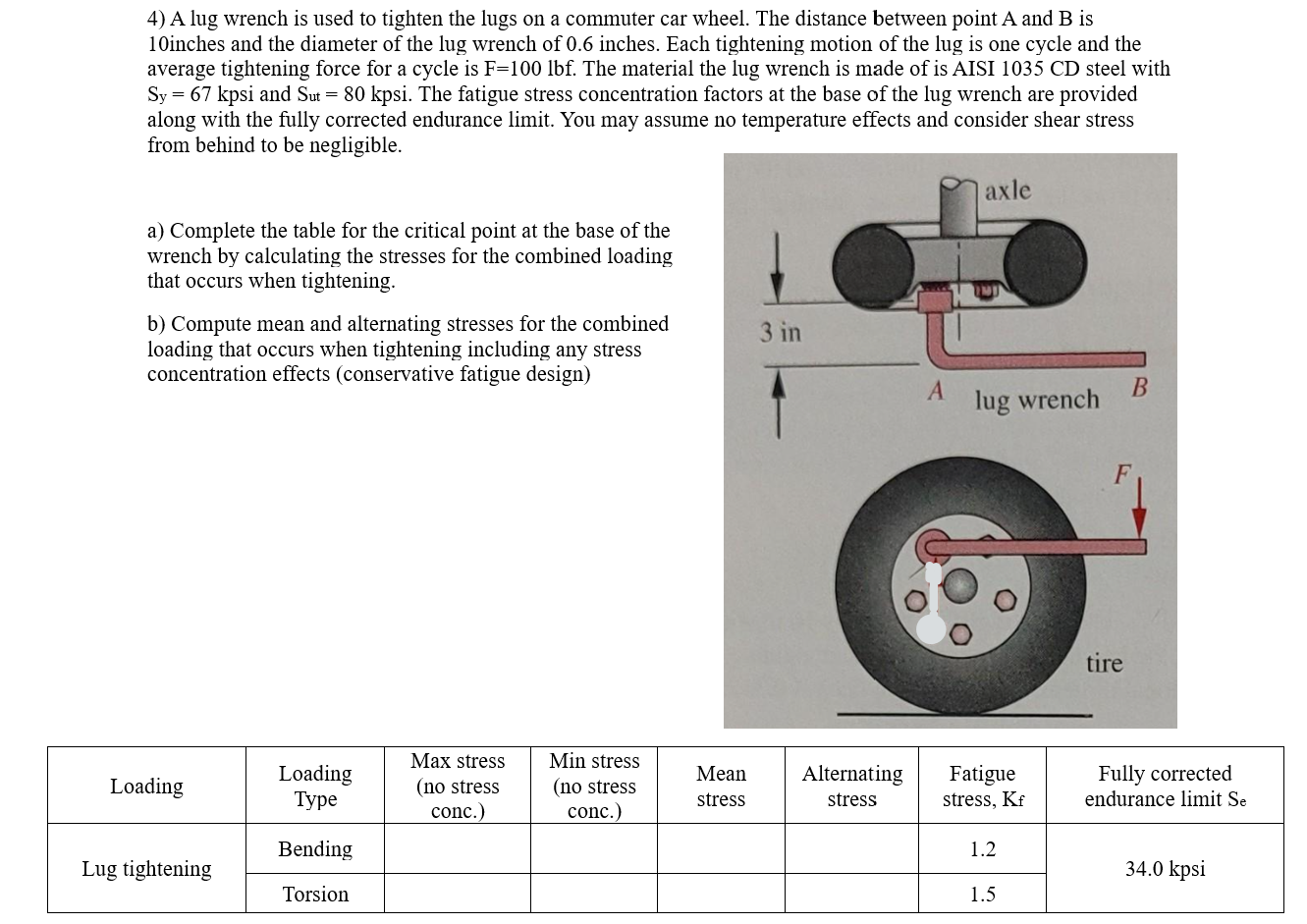 4) A lug wrench is used to tighten the lugs on a commuter car wheel. The distance between point A and B is 10inches and the diameter of the lug wrench of 0.6 inches. Each tightening motion of the lug is one cycle and the average tightening force for a cycle is F=100 lbf. The material the lug wrench is made of is AISI 1035 CD steel with $S_y$ = 67 kpsi and $S_{ut}$ = 80 kpsi. The fatigue stress concentration factors at the base of the lug wrench are provided along with the fully corrected endurance limit. You may assume no temperature effects and consider shear stress from behind to be negligible.

a) Complete the table for the critical point at the base of the wrench by calculating the stresses for the combined loading that occurs when tightening.

b) Compute mean and alternating stresses for the combined loading that occurs when tightening including any stress concentration effects (conservative fatigue design)

axle

3 in

A

lug wrench

B

F

tire

| Loading | Loading Type | Max stress (no stress conc.) | Min stress (no stress conc.) | Mean stress | Alternating stress | Fatigue stress, $K_f$ | Fully corrected endurance limit $S_e$ |
|---|---|---|---|---|---|---|---|
| Lug tightening | Bending | | | | | 1.2 | 34.0 kpsi |
| | Torsion | | | | | 1.5 | |