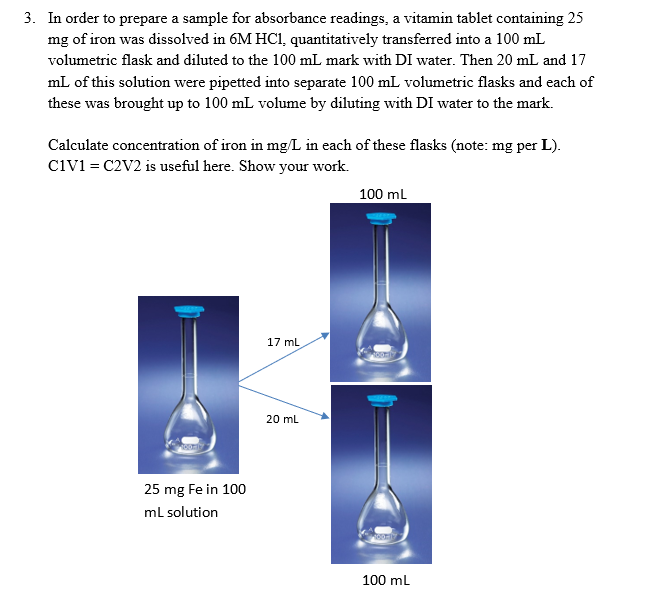 3. In order to prepare a sample for absorbance readings, a vitamin tablet containing 25 mg of iron was dissolved in 6M HCl, quantitatively transferred into a 100 mL volumetric flask and diluted to the 100 mL mark with DI water. Then 20 mL and 17 mL of this solution were pipetted into separate 100 mL volumetric flasks and each of these was brought up to 100 mL volume by diluting with DI water to the mark.

Calculate concentration of iron in mg/L in each of these flasks (note: mg per **L**). C1V1 = C2V2 is useful here. Show your work.

100 mL

17 mL

20 mL

25 mg Fe in 100 mL solution

100 mL