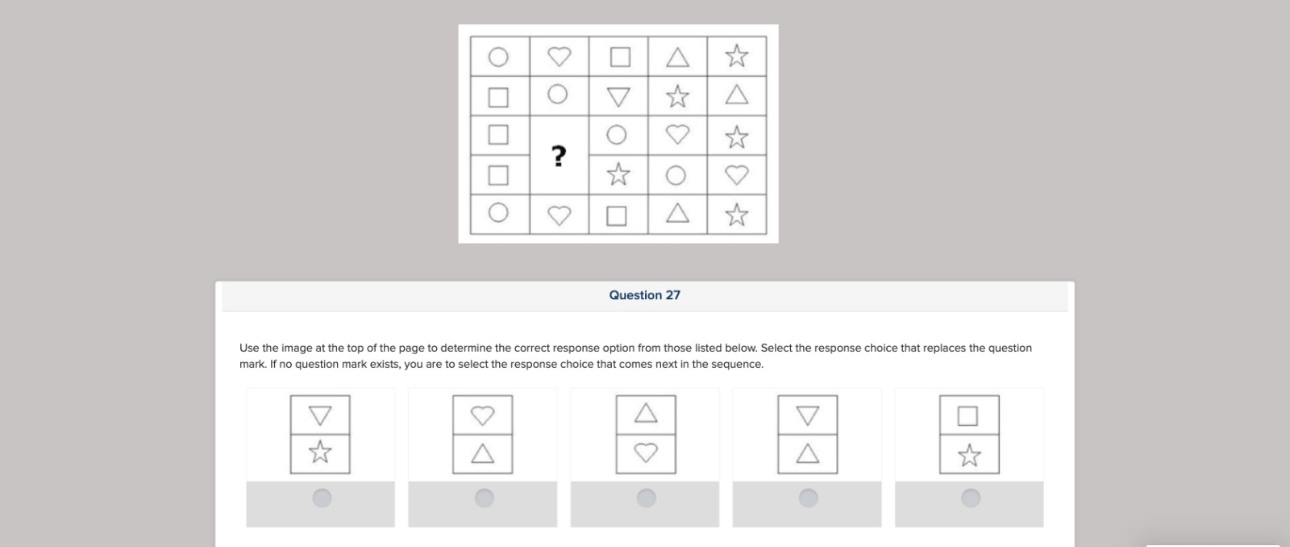 ?

Question 27

Use the image at the top of the page to determine the correct response option from those listed below. Select the response choice that replaces the question mark. If no question mark exists, you are to select the response choice that comes next in the sequence.