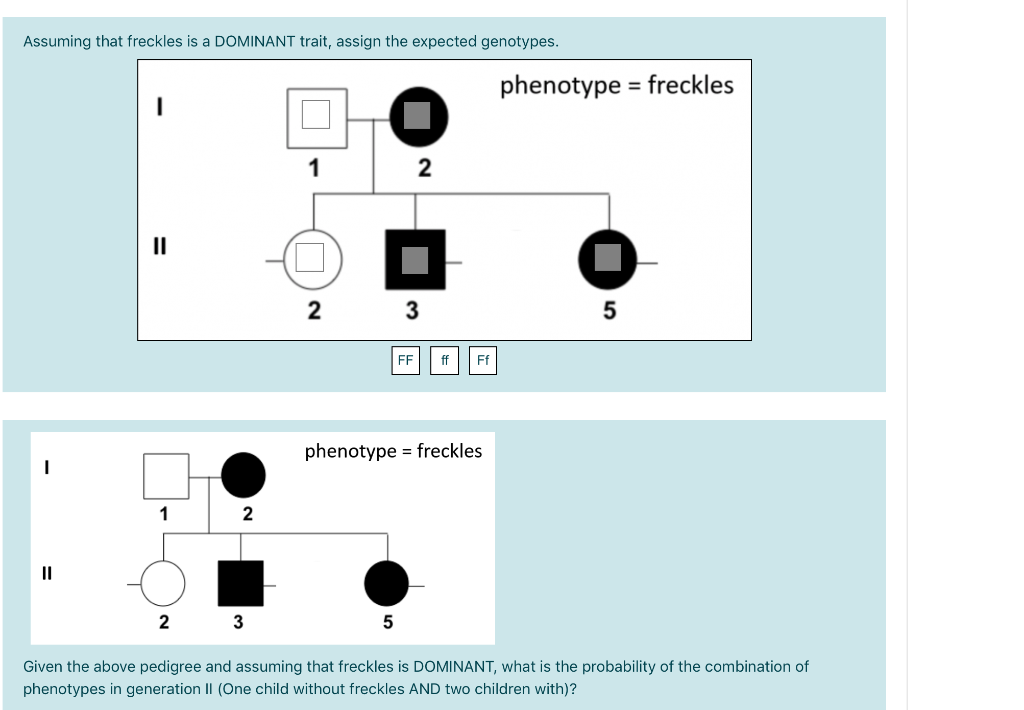 Assuming that freckles is a DOMINANT trait, assign the expected genotypes.

phenotype = freckles

I

1

2

II

2

3

5

FF ff Ff

phenotype = freckles

I

1

2

II

2

3

5

Given the above pedigree and assuming that freckles is DOMINANT, what is the probability of the combination of phenotypes in generation II (One child without freckles AND two children with)?