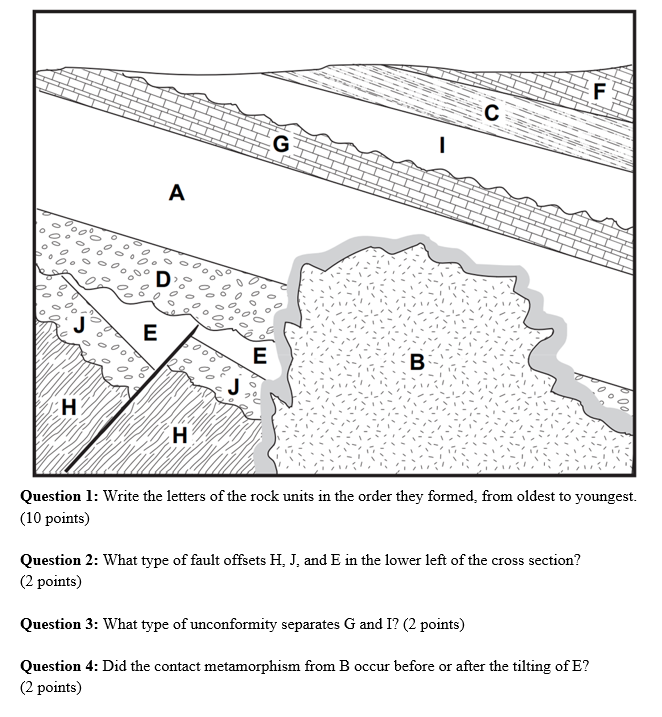 F
C
G
I
A
D
J
E
E
B
J
H
H

**Question 1:** Write the letters of the rock units in the order they formed, from oldest to youngest. (10 points)

**Question 2:** What type of fault offsets H, J, and E in the lower left of the cross section? (2 points)

**Question 3:** What type of unconformity separates G and I? (2 points)

**Question 4:** Did the contact metamorphism from B occur before or after the tilting of E? (2 points)