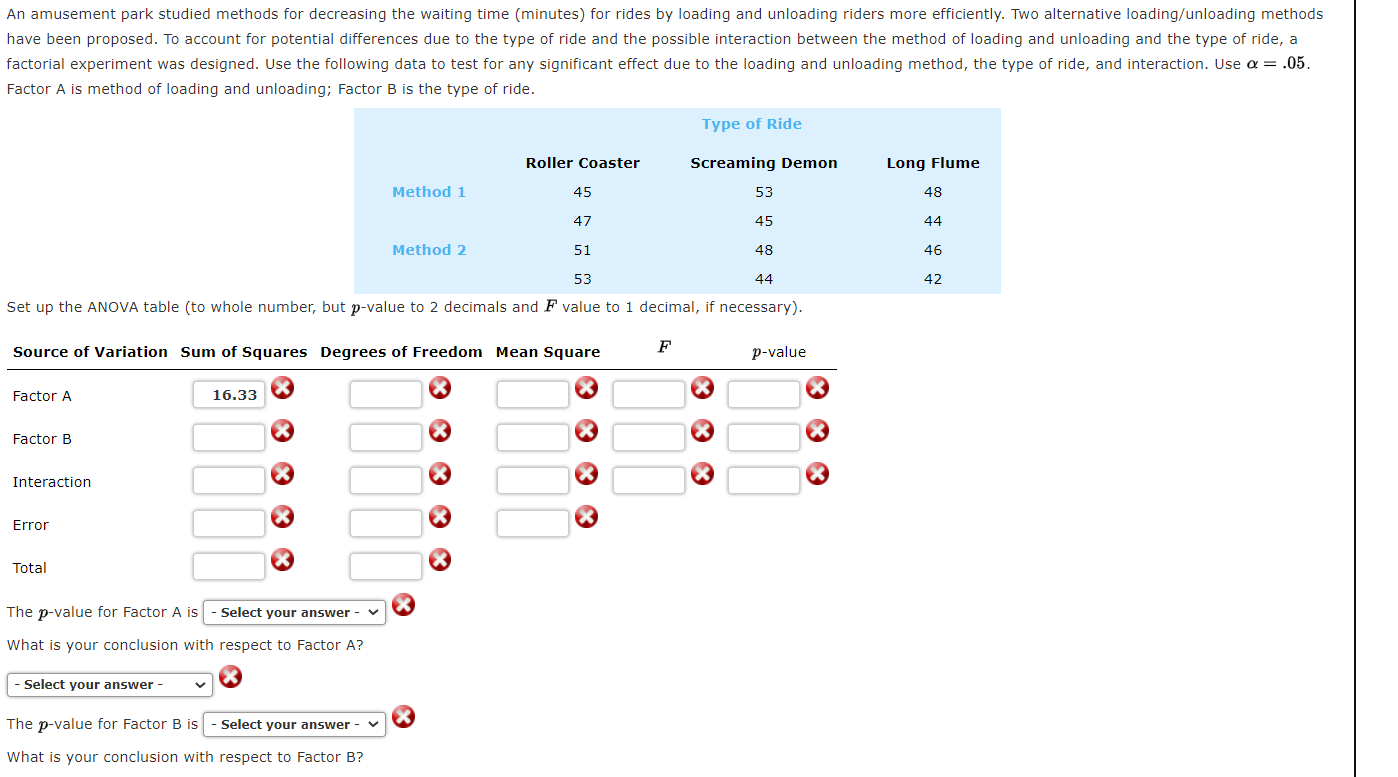 An amusement park studied methods for decreasing the waiting time (minutes) for rides by loading and unloading riders more efficiently. Two alternative loading/unloading methods have been proposed. To account for potential differences due to the type of ride and the possible interaction between the method of loading and unloading and the type of ride, a factorial experiment was designed. Use the following data to test for any significant effect due to the loading and unloading method, the type of ride, and interaction. Use $\alpha = .05$. Factor A is method of loading and unloading; Factor B is the type of ride.

Type of Ride

| | Roller Coaster | Screaming Demon | Long Flume |
|---|---|---|---|
| Method 1 | 45 | 53 | 48 |
| | 47 | 45 | 44 |
| Method 2 | 51 | 48 | 46 |
| | 53 | 44 | 42 |

Set up the ANOVA table (to whole number, but $p$-value to 2 decimals and $F$ value to 1 decimal, if necessary).

| Source of Variation | Sum of Squares | Degrees of Freedom | Mean Square | $F$ | $p$-value |
|---|---|---|---|---|---|
| Factor A | 16.33 | | | | |
| Factor B | | | | | |
| Interaction | | | | | |
| Error | | | | | |
| Total | | | | | |

The $p$-value for Factor A is - Select your answer -

What is your conclusion with respect to Factor A?

- Select your answer -

The $p$-value for Factor B is - Select your answer -

What is your conclusion with respect to Factor B?