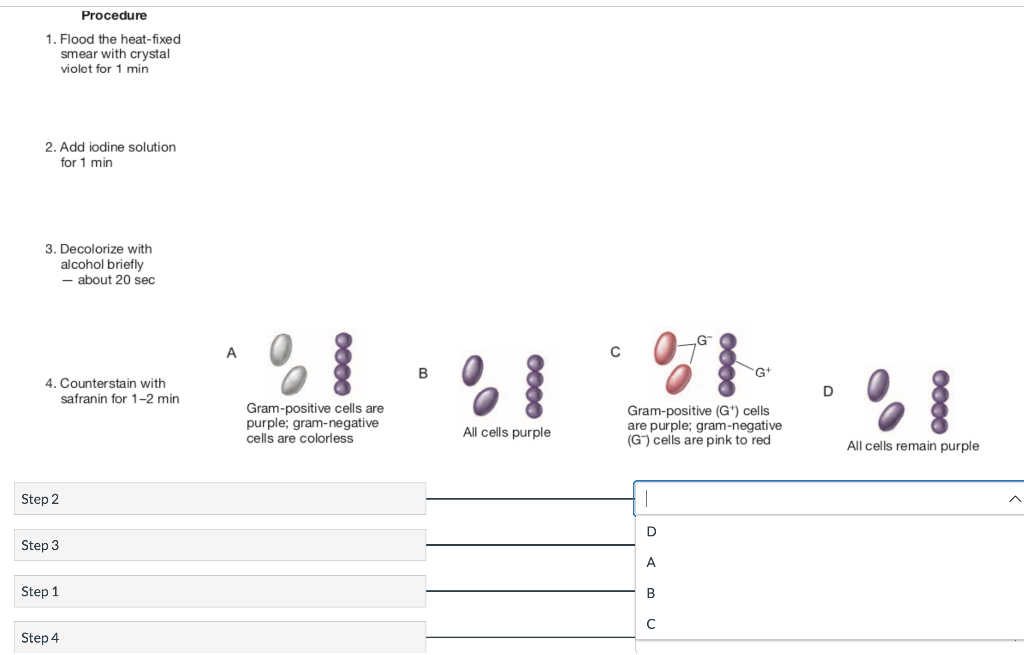 Procedure

1. Flood the heat-fixed smear with crystal violet for 1 min

2. Add iodine solution for 1 min

3. Decolorize with alcohol briefly — about 20 sec

4. Counterstain with safranin for 1–2 min

A

Gram-positive cells are purple; gram-negative cells are colorless

B

All cells purple

C

$G^-$

$G^+$

Gram-positive ($G^+$) cells are purple; gram-negative ($G^-$) cells are pink to red

D

All cells remain purple

Step 2

Step 3

Step 1

Step 4

D

A

B

C