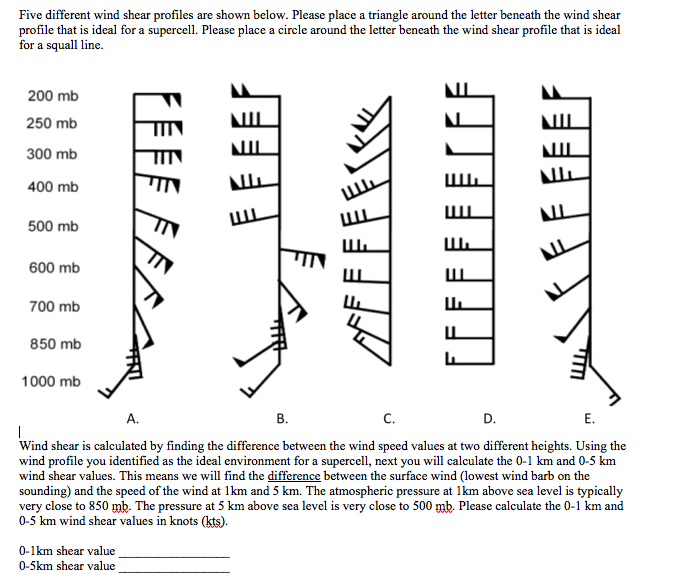 Five different wind shear profiles are shown below. Please place a triangle around the letter beneath the wind shear profile that is ideal for a supercell. Please place a circle around the letter beneath the wind shear profile that is ideal for a squall line.

200 mb
250 mb
300 mb
400 mb
500 mb
600 mb
700 mb
850 mb
1000 mb

A. B. C. D. E.

Wind shear is calculated by finding the difference between the wind speed values at two different heights. Using the wind profile you identified as the ideal environment for a supercell, next you will calculate the 0-1 km and 0-5 km wind shear values. This means we will find the difference between the surface wind (lowest wind barb on the sounding) and the speed of the wind at 1km and 5 km. The atmospheric pressure at 1km above sea level is typically very close to 850 mb. The pressure at 5 km above sea level is very close to 500 mb. Please calculate the 0-1 km and 0-5 km wind shear values in knots (kts).

0-1km shear value ________________
0-5km shear value ________________