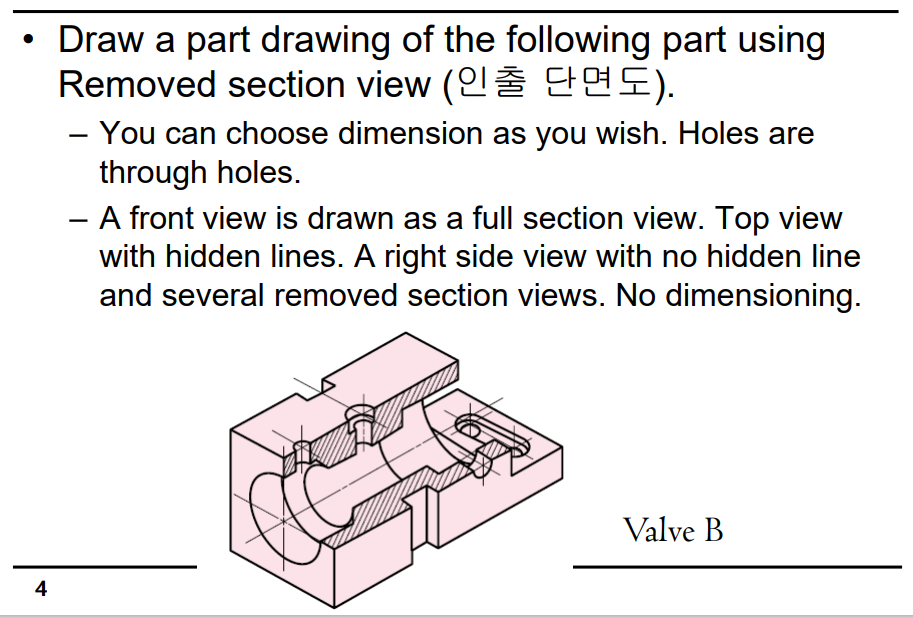 • Draw a part drawing of the following part using Removed section view (인출 단면도).

– You can choose dimension as you wish. Holes are through holes.

– A front view is drawn as a full section view. Top view with hidden lines. A right side view with no hidden line and several removed section views. No dimensioning.

Valve B

4