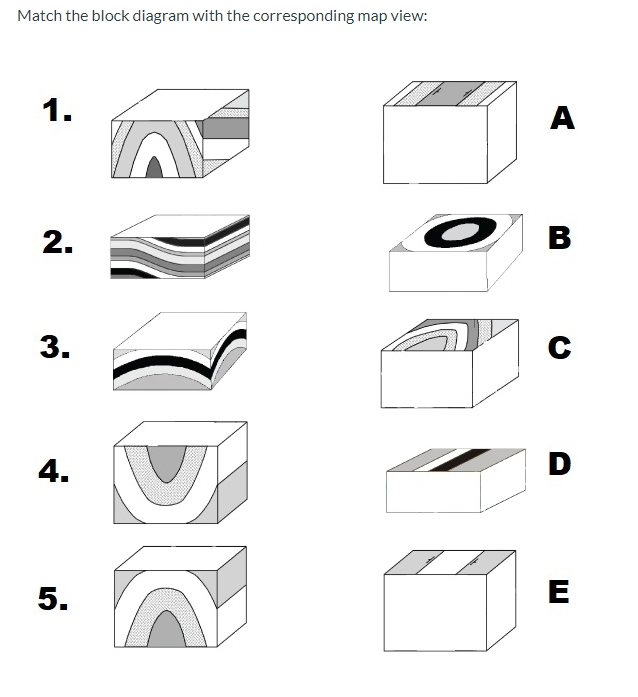 Match the block diagram with the corresponding map view:

1.

2.

3.

4.

5.

A

B

C

D

E