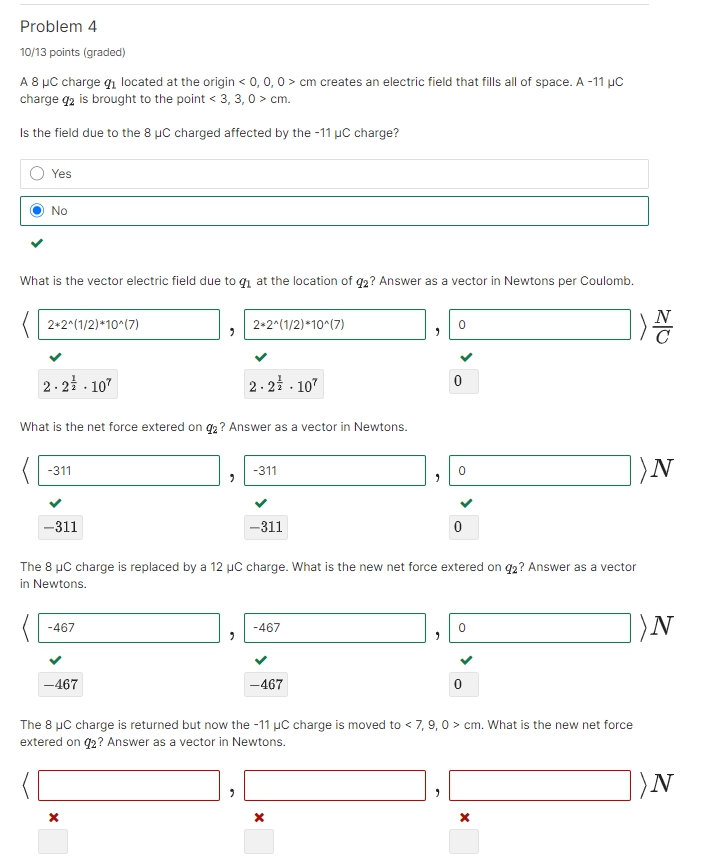 Problem 4

10/13 points (graded)

A 8 μC charge $q_1$ located at the origin < 0, 0, 0 > cm creates an electric field that fills all of space. A -11 μC charge $q_2$ is brought to the point < 3, 3, 0 > cm.

Is the field due to the 8 μC charged affected by the -11 μC charge?

Yes

No

What is the vector electric field due to $q_1$ at the location of $q_2$? Answer as a vector in Newtons per Coulomb.

$\langle$ 2*2^(1/2)*10^(7) , 2*2^(1/2)*10^(7) , 0 $\rangle \frac{N}{C}$

$2 \cdot 2^{\frac{1}{2}} \cdot 10^7$ $2 \cdot 2^{\frac{1}{2}} \cdot 10^7$ $0$

What is the net force extered on $q_2$? Answer as a vector in Newtons.

$\langle$ -311 , -311 , 0 $\rangle N$

$-311$ $-311$ $0$

The 8 μC charge is replaced by a 12 μC charge. What is the new net force extered on $q_2$? Answer as a vector in Newtons.

$\langle$ -467 , -467 , 0 $\rangle N$

$-467$ $-467$ $0$

The 8 μC charge is returned but now the -11 μC charge is moved to < 7, 9, 0 > cm. What is the new net force extered on $q_2$? Answer as a vector in Newtons.

$\langle$ , , $\rangle N$