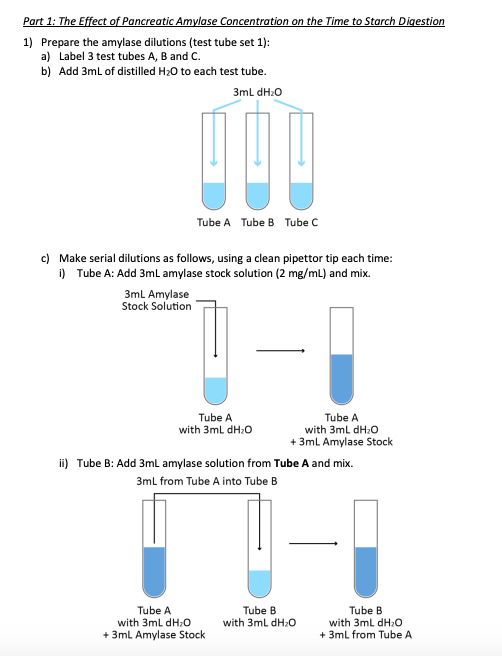 Part 1: The Effect of Pancreatic Amylase Concentration on the Time to Starch Digestion

1) Prepare the amylase dilutions (test tube set 1):
a) Label 3 test tubes A, B and C.
b) Add 3mL of distilled $H_2O$ to each test tube.

3mL $dH_2O$

Tube A Tube B Tube C

c) Make serial dilutions as follows, using a clean pipettor tip each time:
i) Tube A: Add 3mL amylase stock solution (2 mg/mL) and mix.

3mL Amylase Stock Solution

Tube A with 3mL $dH_2O$

Tube A with 3mL $dH_2O$ + 3mL Amylase Stock

ii) Tube B: Add 3mL amylase solution from **Tube A** and mix.

3mL from Tube A into Tube B

Tube A with 3mL $dH_2O$ + 3mL Amylase Stock

Tube B with 3mL $dH_2O$

Tube B with 3mL $dH_2O$ + 3mL from Tube A