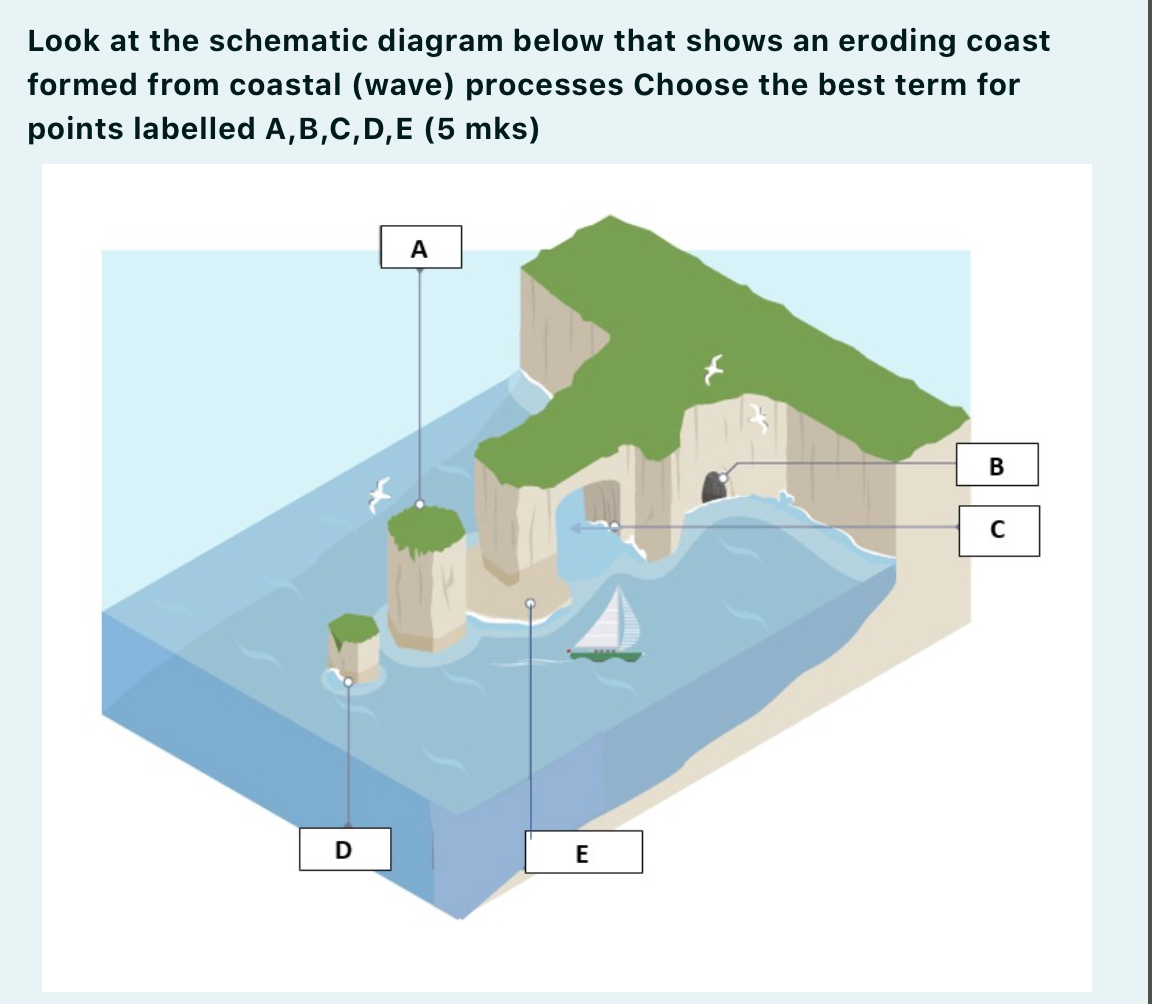 Look at the schematic diagram below that shows an eroding coast formed from coastal (wave) processes Choose the best term for points labelled A,B,C,D,E (5 mks)

A

B

C

D

E