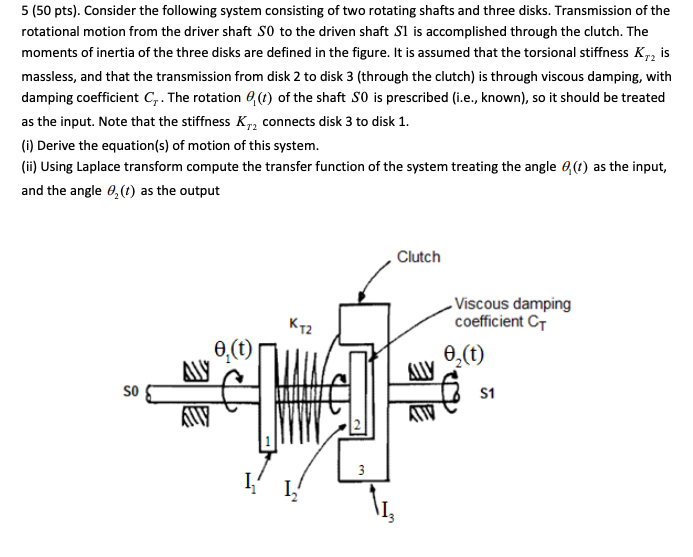 5 (50 pts). Consider the following system consisting of two rotating shafts and three disks. Transmission of the rotational motion from the driver shaft $S0$ to the driven shaft $S1$ is accomplished through the clutch. The moments of inertia of the three disks are defined in the figure. It is assumed that the torsional stiffness $K_{T2}$ is massless, and that the transmission from disk 2 to disk 3 (through the clutch) is through viscous damping, with damping coefficient $C_T$. The rotation $\theta_1(t)$ of the shaft $S0$ is prescribed (i.e., known), so it should be treated as the input. Note that the stiffness $K_{T2}$ connects disk 3 to disk 1.

(i) Derive the equation(s) of motion of this system.

(ii) Using Laplace transform compute the transfer function of the system treating the angle $\theta_1(t)$ as the input, and the angle $\theta_2(t)$ as the output

Clutch

Viscous damping coefficient $C_T$

$K_{T2}$

$\theta_1(t)$

$\theta_2(t)$

S0

S1

1

2

3

$I_1$

$I_2$

$I_3$