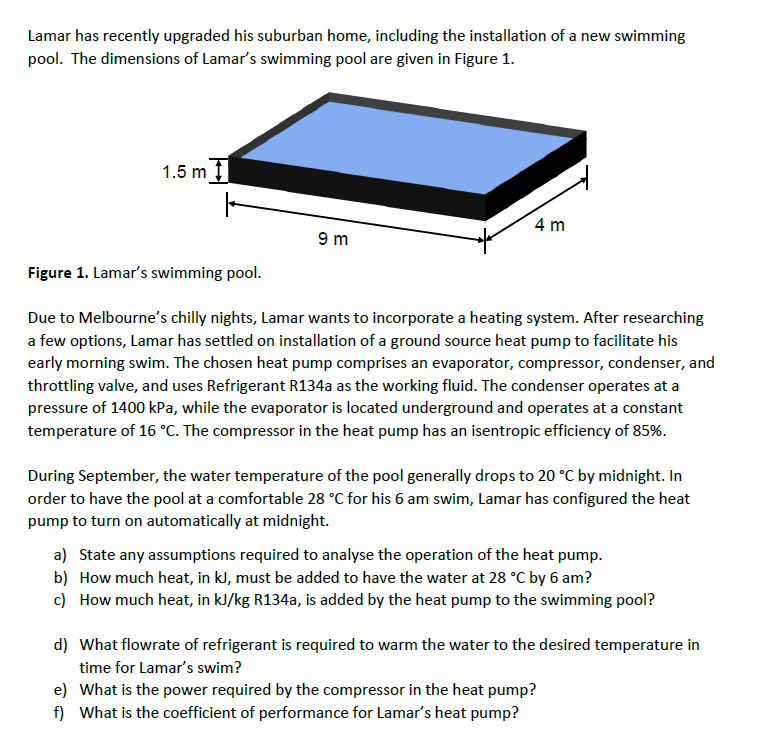 Lamar has recently upgraded his suburban home, including the installation of a new swimming pool. The dimensions of Lamar's swimming pool are given in Figure 1.

1.5 m

9 m

4 m

**Figure 1.** Lamar's swimming pool.

Due to Melbourne's chilly nights, Lamar wants to incorporate a heating system. After researching a few options, Lamar has settled on installation of a ground source heat pump to facilitate his early morning swim. The chosen heat pump comprises an evaporator, compressor, condenser, and throttling valve, and uses Refrigerant R134a as the working fluid. The condenser operates at a pressure of 1400 kPa, while the evaporator is located underground and operates at a constant temperature of 16 °C. The compressor in the heat pump has an isentropic efficiency of 85%.

During September, the water temperature of the pool generally drops to 20 °C by midnight. In order to have the pool at a comfortable 28 °C for his 6 am swim, Lamar has configured the heat pump to turn on automatically at midnight.

a) State any assumptions required to analyse the operation of the heat pump.
b) How much heat, in kJ, must be added to have the water at 28 °C by 6 am?
c) How much heat, in kJ/kg R134a, is added by the heat pump to the swimming pool?

d) What flowrate of refrigerant is required to warm the water to the desired temperature in time for Lamar's swim?
e) What is the power required by the compressor in the heat pump?
f) What is the coefficient of performance for Lamar's heat pump?