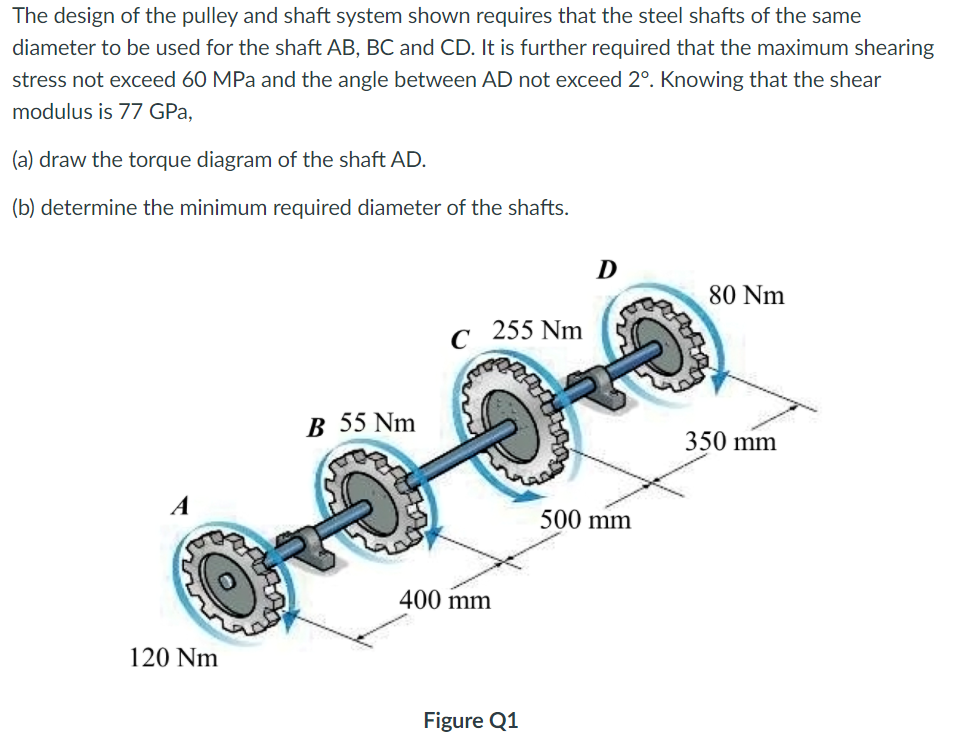 The design of the pulley and shaft system shown requires that the steel shafts of the same diameter to be used for the shaft AB, BC and CD. It is further required that the maximum shearing stress not exceed 60 MPa and the angle between AD not exceed 2°. Knowing that the shear modulus is 77 GPa,

(a) draw the torque diagram of the shaft AD.

(b) determine the minimum required diameter of the shafts.

D
80 Nm
C 255 Nm
B 55 Nm
350 mm
A
500 mm
400 mm
120 Nm

Figure Q1