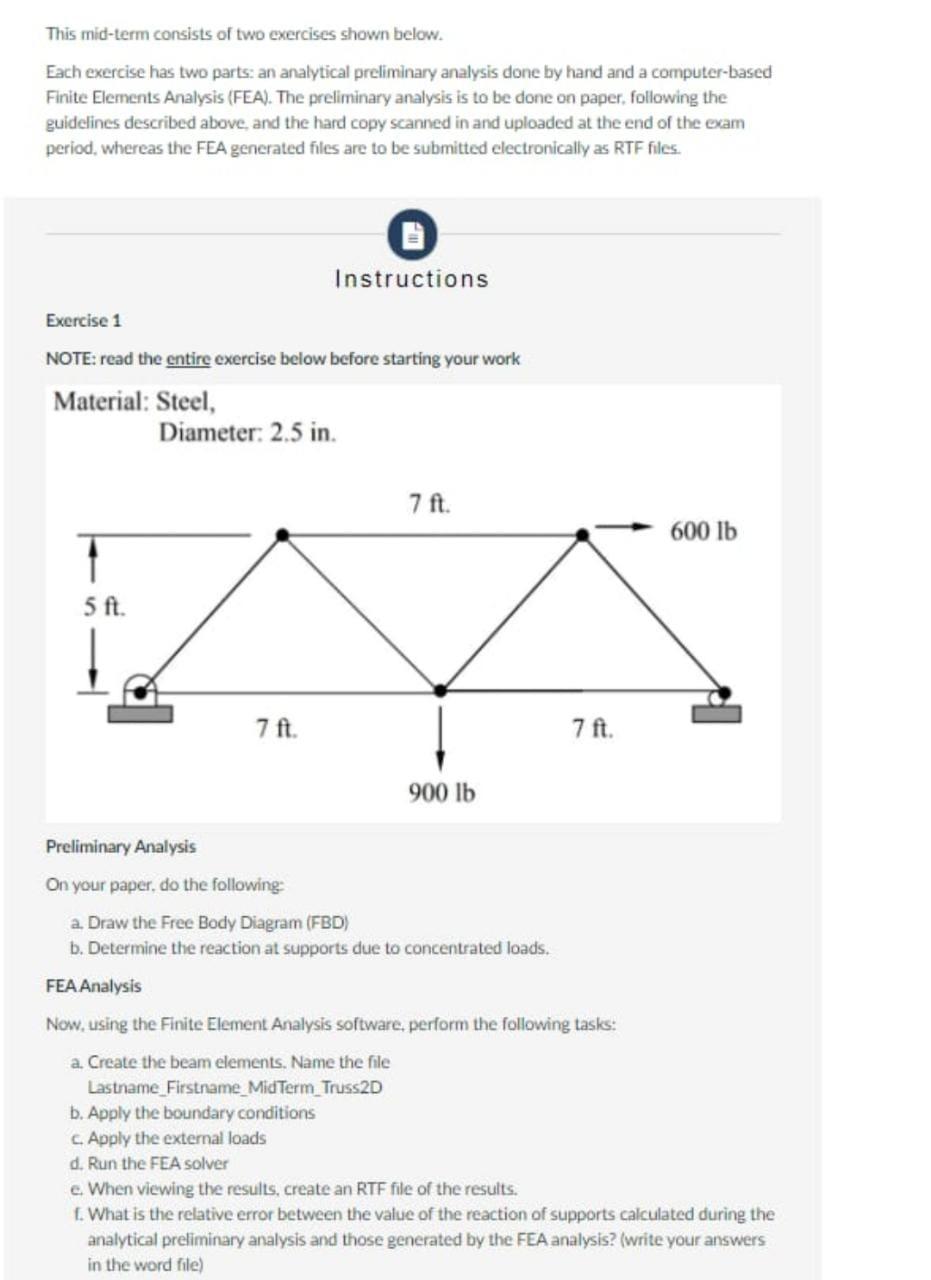 This mid-term consists of two exercises shown below.

Each exercise has two parts: an analytical preliminary analysis done by hand and a computer-based Finite Elements Analysis (FEA). The preliminary analysis is to be done on paper, following the guidelines described above, and the hard copy scanned in and uploaded at the end of the exam period, whereas the FEA generated files are to be submitted electronically as RTF files.

Instructions

Exercise 1

NOTE: read the entire exercise below before starting your work

Material: Steel,
Diameter: 2.5 in.

7 ft.
600 lb
5 ft.
7 ft.
7 ft.
900 lb

Preliminary Analysis

On your paper, do the following:

a. Draw the Free Body Diagram (FBD)
b. Determine the reaction at supports due to concentrated loads.

FEA Analysis

Now, using the Finite Element Analysis software, perform the following tasks:

a. Create the beam elements. Name the file Lastname_Firstname_MidTerm_Truss2D
b. Apply the boundary conditions
c. Apply the external loads
d. Run the FEA solver
e. When viewing the results, create an RTF file of the results.
f. What is the relative error between the value of the reaction of supports calculated during the analytical preliminary analysis and those generated by the FEA analysis? (write your answers in the word file)