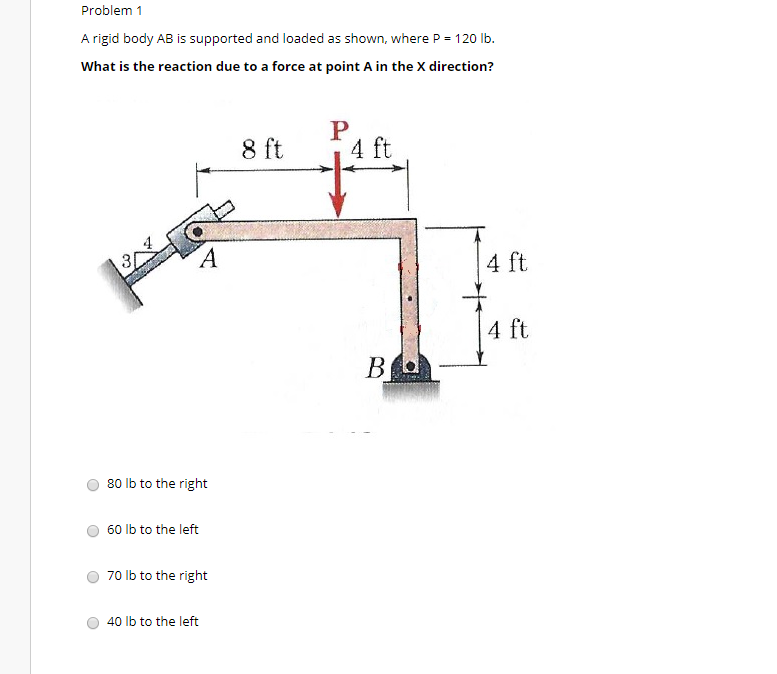 Problem 1

A rigid body AB is supported and loaded as shown, where P = 120 lb.

What is the reaction due to a force at point A in the X direction?

8 ft
P
4 ft
4
3
A
4 ft
4 ft
B

80 lb to the right

60 lb to the left

70 lb to the right

40 lb to the left