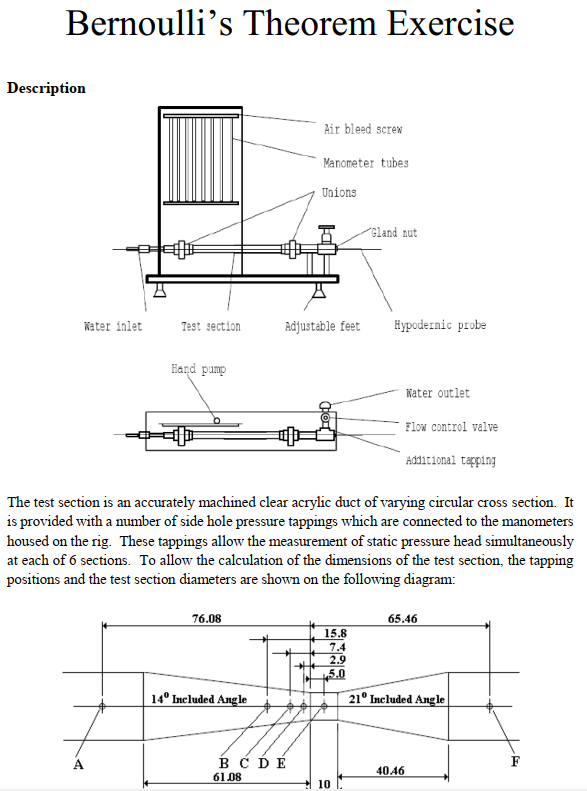 Bernoulli's Theorem Exercise

Description

Air bleed screw
Manometer tubes
Unions
Gland nut
Water inlet
Test section
Adjustable feet
Hypodermic probe

Hand pump
Water outlet
Flow control valve
Additional tapping

The test section is an accurately machined clear acrylic duct of varying circular cross section. It is provided with a number of side hole pressure tappings which are connected to the manometers housed on the rig. These tappings allow the measurement of static pressure head simultaneously at each of 6 sections. To allow the calculation of the dimensions of the test section, the tapping positions and the test section diameters are shown on the following diagram:

76.08
65.46
15.8
7.4
2.9
5.0
$14^0$ Included Angle
$21^0$ Included Angle
A
B C D E
F
61.08
10
40.46