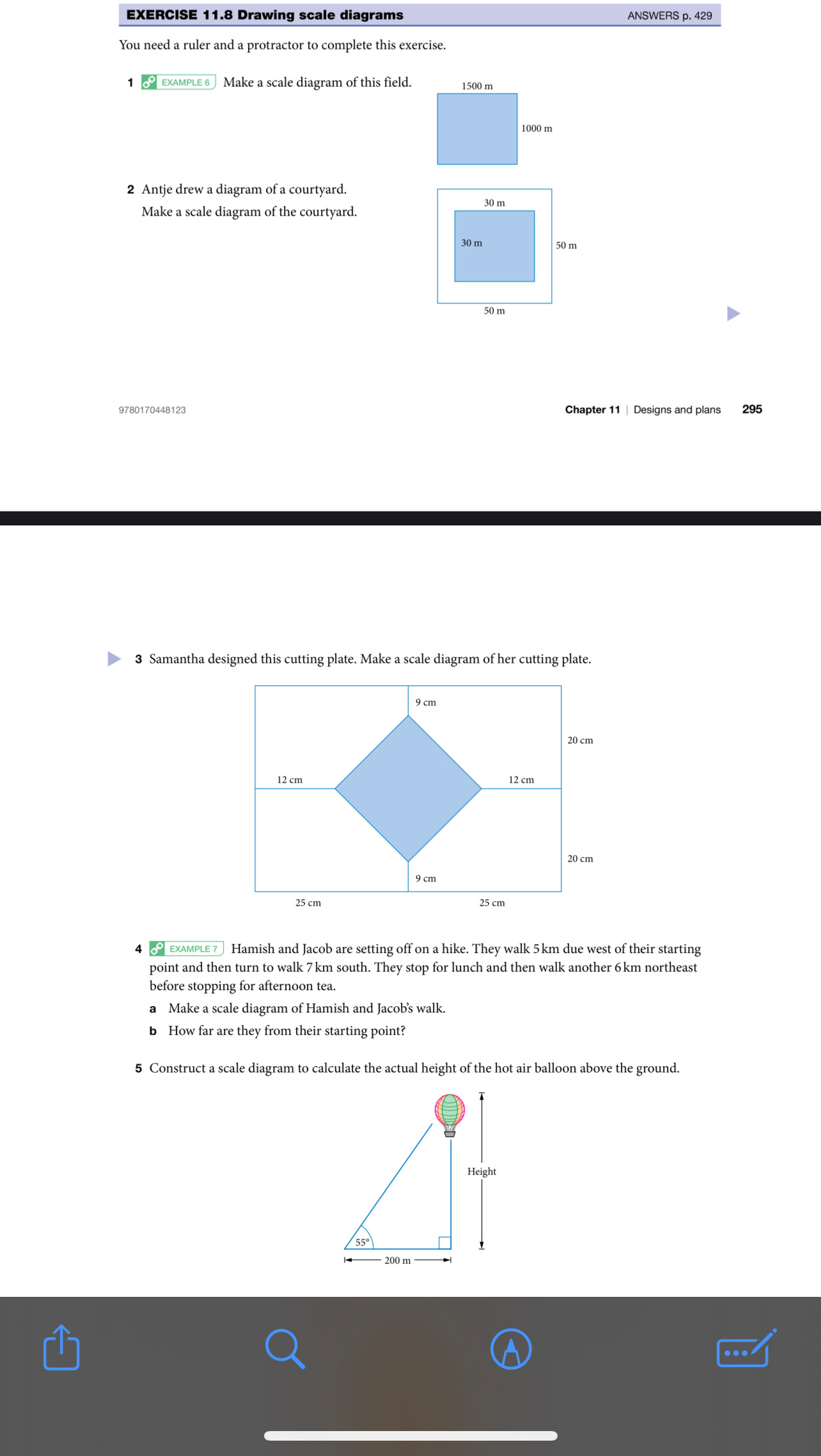 EXERCISE 11.8 Drawing scale diagrams ANSWERS p. 429

You need a ruler and a protractor to complete this exercise.

1 EXAMPLE 6 Make a scale diagram of this field.

1500 m

1000 m

2 Antje drew a diagram of a courtyard.
Make a scale diagram of the courtyard.

30 m

30 m

50 m

50 m

9780170448123 Chapter 11 | Designs and plans 295

3 Samantha designed this cutting plate. Make a scale diagram of her cutting plate.

9 cm

20 cm

12 cm

12 cm

20 cm

9 cm

25 cm

25 cm

4 EXAMPLE 7 Hamish and Jacob are setting off on a hike. They walk 5 km due west of their starting point and then turn to walk 7 km south. They stop for lunch and then walk another 6 km northeast before stopping for afternoon tea.

a Make a scale diagram of Hamish and Jacob's walk.

b How far are they from their starting point?

5 Construct a scale diagram to calculate the actual height of the hot air balloon above the ground.

Height

55°

200 m