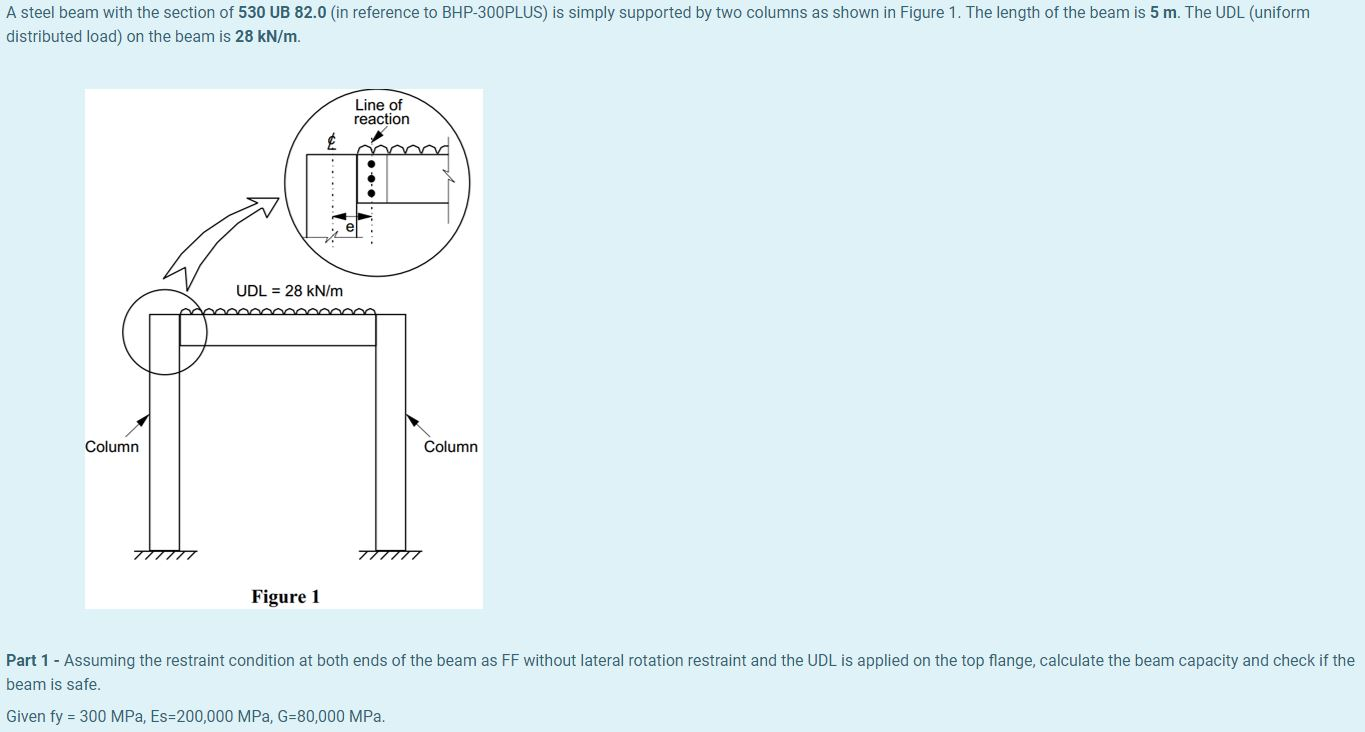 A steel beam with the section of 530 UB 82.0 (in reference to BHP-300PLUS) is simply supported by two columns as shown in Figure 1. The length of the beam is 5 m. The UDL (uniform distributed load) on the beam is 28 kN/m.

Line of reaction

℄

e

UDL = 28 kN/m

Column

Column

Figure 1

Part 1 - Assuming the restraint condition at both ends of the beam as FF without lateral rotation restraint and the UDL is applied on the top flange, calculate the beam capacity and check if the beam is safe.

Given fy = 300 MPa, Es=200,000 MPa, G=80,000 MPa.