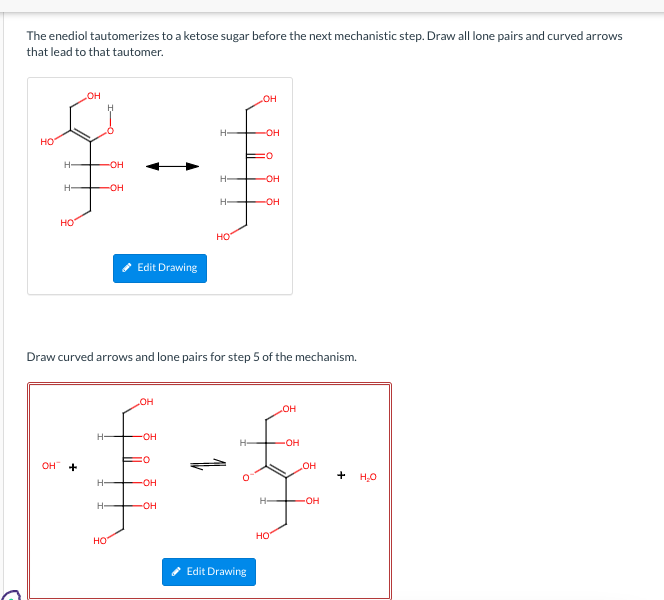 The enediol tautomerizes to a ketose sugar before the next mechanistic step. Draw all lone pairs and curved arrows that lead to that tautomer.

OH
H
O
HO
H
OH
H
OH
HO

OH
H
OH
O
H
OH
H
OH
HO

Edit Drawing

Draw curved arrows and lone pairs for step 5 of the mechanism.

$OH^-$ +

OH
H
OH
O
H
OH
H
OH
HO

OH
H
OH
$O^-$
OH
H
OH
HO

+ $H_2O$

Edit Drawing